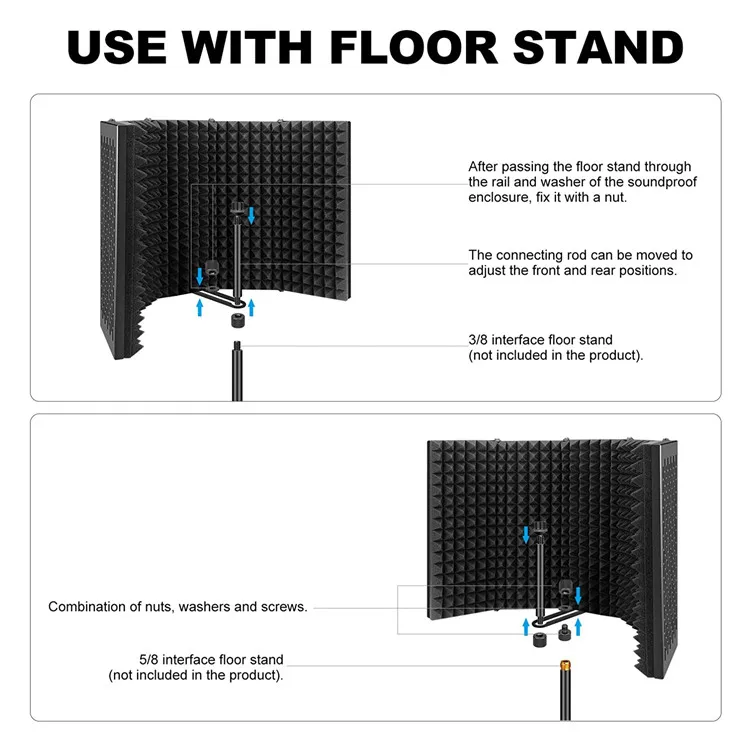 USE WITH FLOOR STAND

After passing the floor stand through the rail and washer of the soundproof enclosure, fix it with a nut.

The connecting rod can be moved to adjust the front and rear positions.

3/8 interface floor stand (not included in the product).

Combination of nuts, washers and screws.

5/8 interface floor stand (not included in the product).