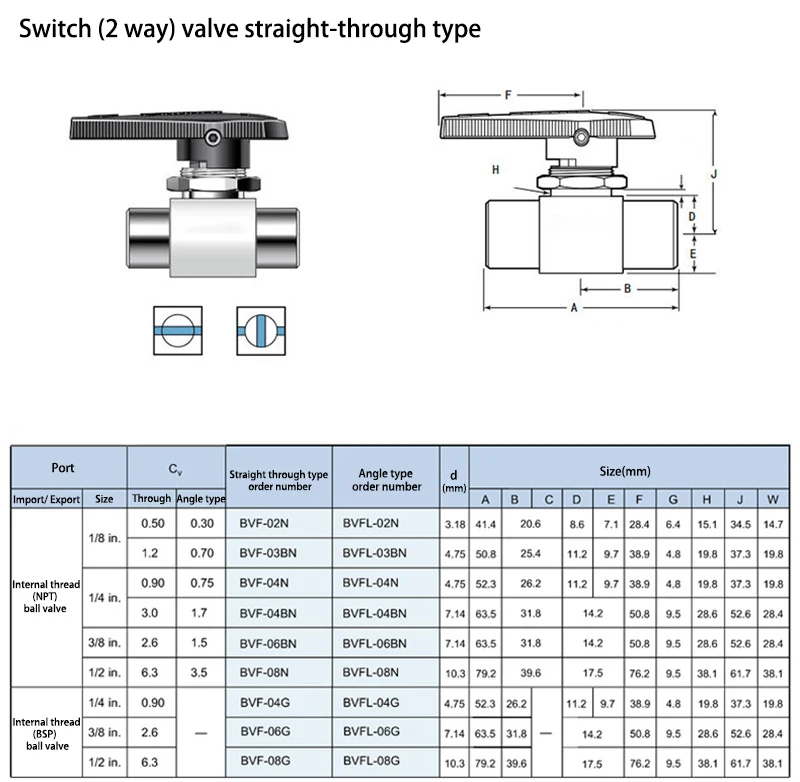 Switch (2 way) valve straight-through type

F
H
J
D
E
B
A

| Port | | $C_v$ | | Straight through type order number | Angle type order number | d (mm) | Size(mm) | | | | | | | | | |
|---|---|---|---|---|---|---|---|---|---|---|---|---|---|---|---|---|
| Import/ Export | Size | Through | Angle type | | | | A | B | C | D | E | F | G | H | J | W |
| Internal thread (NPT) ball valve | 1/8 in. | 0.50 | 0.30 | BVF-02N | BVFL-02N | 3.18 | 41.4 | 20.6 | | 8.6 | 7.1 | 28.4 | 6.4 | 15.1 | 34.5 | 14.7 |
| | | 1.2 | 0.70 | BVF-03BN | BVFL-03BN | 4.75 | 50.8 | 25.4 | | 11.2 | 9.7 | 38.9 | 4.8 | 19.8 | 37.3 | 19.8 |
| | 1/4 in. | 0.90 | 0.75 | BVF-04N | BVFL-04N | 4.75 | 52.3 | 26.2 | | 11.2 | 9.7 | 38.9 | 4.8 | 19.8 | 37.3 | 19.8 |
| | | 3.0 | 1.7 | BVF-04BN | BVFL-04BN | 7.14 | 63.5 | 31.8 | | 14.2 | | 50.8 | 9.5 | 28.6 | 52.6 | 28.4 |
| | 3/8 in. | 2.6 | 1.5 | BVF-06BN | BVFL-06BN | 7.14 | 63.5 | 31.8 | | 14.2 | | 50.8 | 9.5 | 28.6 | 52.6 | 28.4 |
| | 1/2 in. | 6.3 | 3.5 | BVF-08N | BVFL-08N | 10.3 | 79.2 | 39.6 | | 17.5 | | 76.2 | 9.5 | 38.1 | 61.7 | 38.1 |
| Internal thread (BSP) ball valve | 1/4 in. | 0.90 | — | BVF-04G | BVFL-04G | 4.75 | 52.3 | 26.2 | — | 11.2 | 9.7 | 38.9 | 4.8 | 19.8 | 37.3 | 19.8 |
| | 3/8 in. | 2.6 | | BVF-06G | BVFL-06G | 7.14 | 63.5 | 31.8 | | 14.2 | | 50.8 | 9.5 | 28.6 | 52.6 | 28.4 |
| | 1/2 in. | 6.3 | | BVF-08G | BVFL-08G | 10.3 | 79.2 | 39.6 | | 17.5 | | 76.2 | 9.5 | 38.1 | 61.7 | 38.1 |