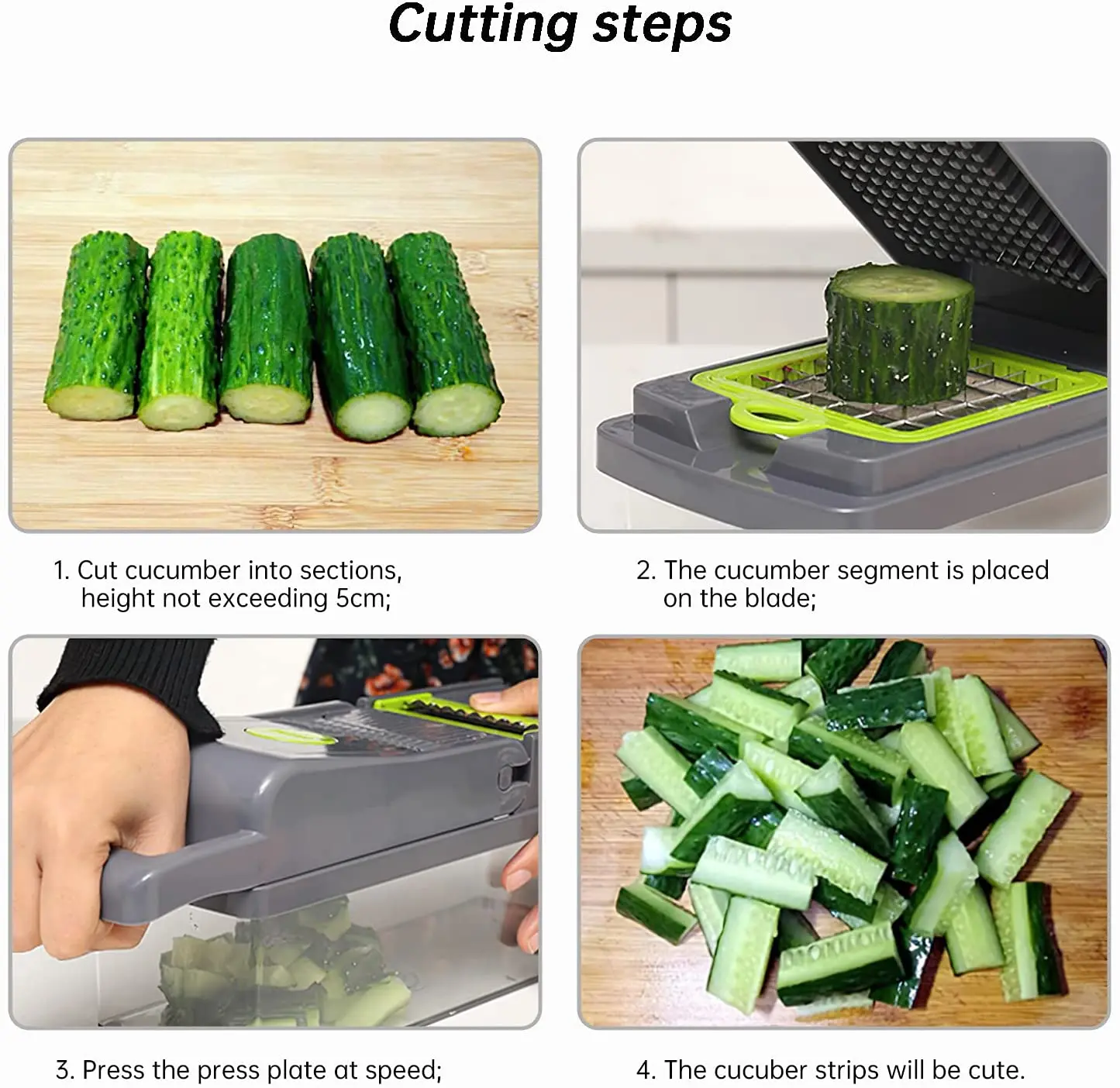 Cutting steps

1. Cut cucumber into sections, height not exceeding 5cm;

2. The cucumber segment is placed on the blade;

3. Press the press plate at speed;

4. The cucuber strips will be cute.