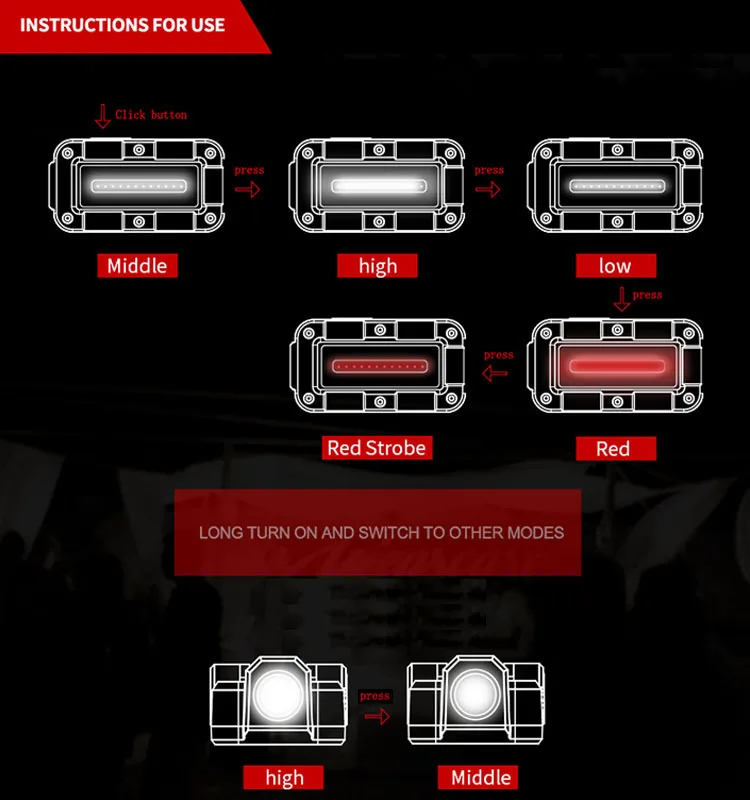 INSTRUCTIONS FOR USE

Click button

press

press

Middle

high

low

press

press

Red Strobe

Red

LONG TURN ON AND SWITCH TO OTHER MODES

press

high

Middle