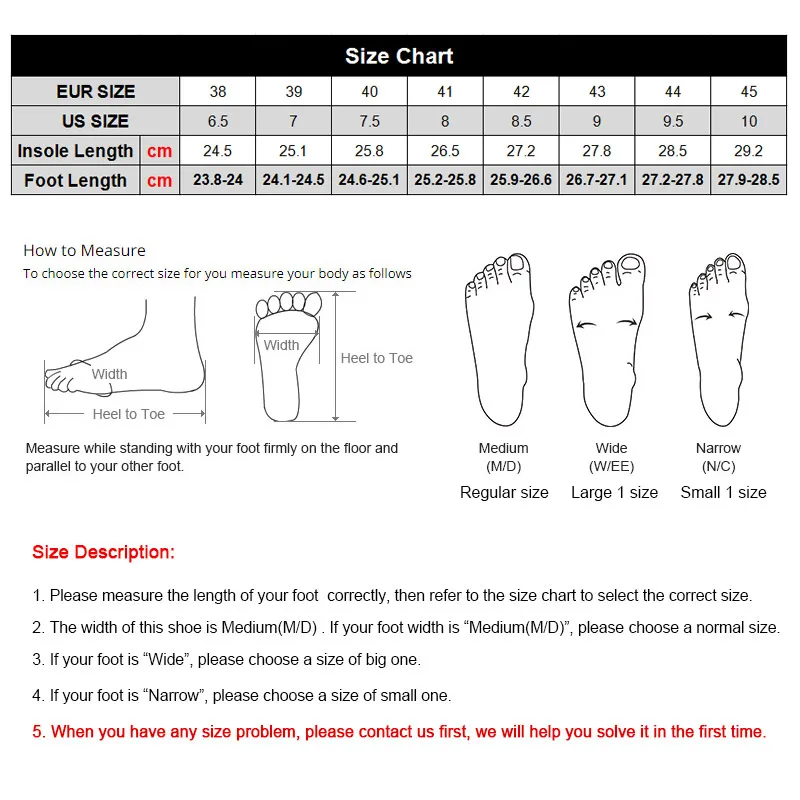 Size Chart

| EUR SIZE | | 38 | 39 | 40 | 41 | 42 | 43 | 44 | 45 |
|---|---|---|---|---|---|---|---|---|---|
| US SIZE | | 6.5 | 7 | 7.5 | 8 | 8.5 | 9 | 9.5 | 10 |
| Insole Length | cm | 24.5 | 25.1 | 25.8 | 26.5 | 27.2 | 27.8 | 28.5 | 29.2 |
| Foot Length | cm | 23.8-24 | 24.1-24.5 | 24.6-25.1 | 25.2-25.8 | 25.9-26.6 | 26.7-27.1 | 27.2-27.8 | 27.9-28.5 |

How to Measure
To choose the correct size for you measure your body as follows

Width
Heel to Toe
Width
Heel to Toe

Measure while standing with your foot firmly on the floor and parallel to your other foot.

Medium
(M/D)
Regular size

Wide
(W/EE)
Large 1 size

Narrow
(N/C)
Small 1 size

Size Description:

1. Please measure the length of your foot correctly, then refer to the size chart to select the correct size.

2. The width of this shoe is Medium(M/D) . If your foot width is “Medium(M/D)”, please choose a normal size.

3. If your foot is “Wide”, please choose a size of big one.

4. If your foot is “Narrow”, please choose a size of small one.

5. When you have any size problem, please contact us first, we will help you solve it in the first time.