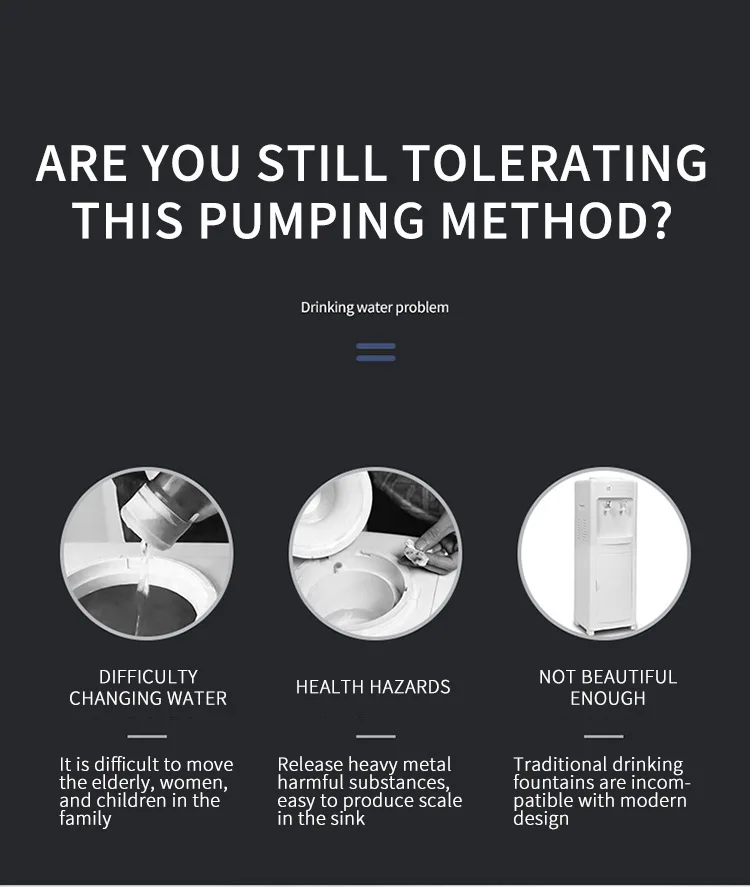 ARE YOU STILL TOLERATING THIS PUMPING METHOD?

Drinking water problem

DIFFICULTY CHANGING WATER

It is difficult to move the elderly, women, and children in the family

HEALTH HAZARDS

Release heavy metal harmful substances, easy to produce scale in the sink

NOT BEAUTIFUL ENOUGH

Traditional drinking fountains are incompatible with modern design