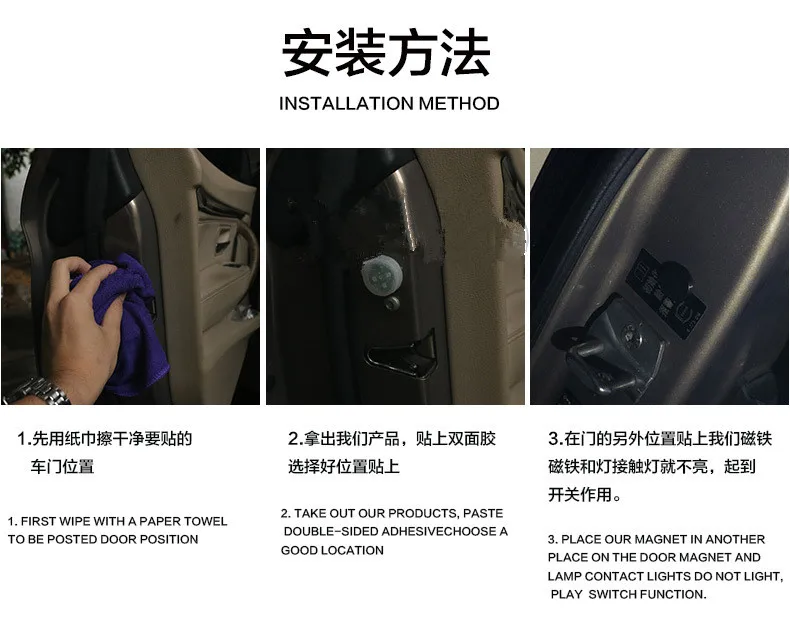 安装方法

INSTALLATION METHOD

1.先用纸巾擦干净要贴的车门位置

1. FIRST WIPE WITH A PAPER TOWEL TO BE POSTED DOOR POSITION

2.拿出我们产品，贴上双面胶选择好位置贴上

2. TAKE OUT OUR PRODUCTS, PASTE DOUBLE-SIDED ADHESIVECHOOSE A GOOD LOCATION

3.在门的另外位置贴上我们磁铁磁铁和灯接触灯就不亮，起到开关作用。

3. PLACE OUR MAGNET IN ANOTHER PLACE ON THE DOOR MAGNET AND LAMP CONTACT LIGHTS DO NOT LIGHT, PLAY SWITCH FUNCTION.