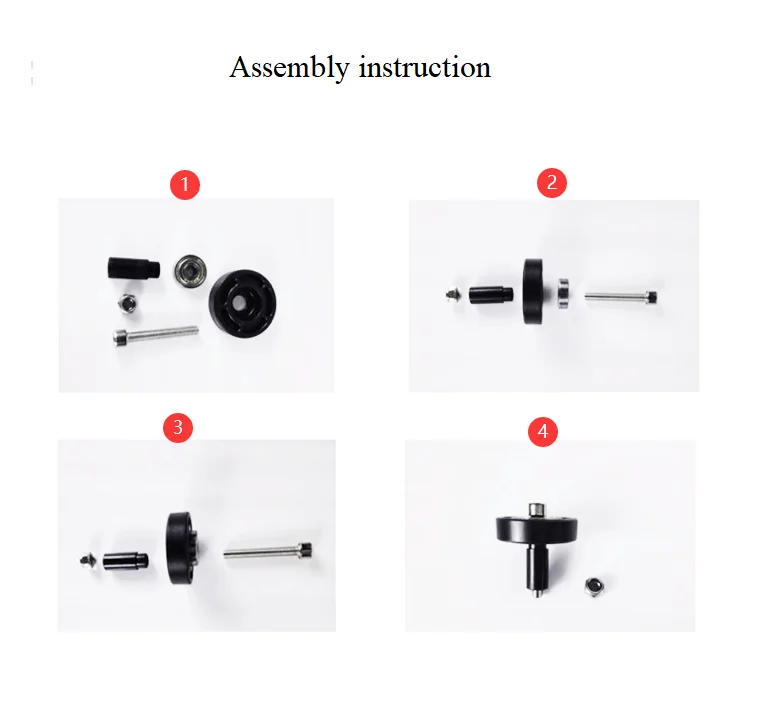 Assembly instruction

1

2

3

4