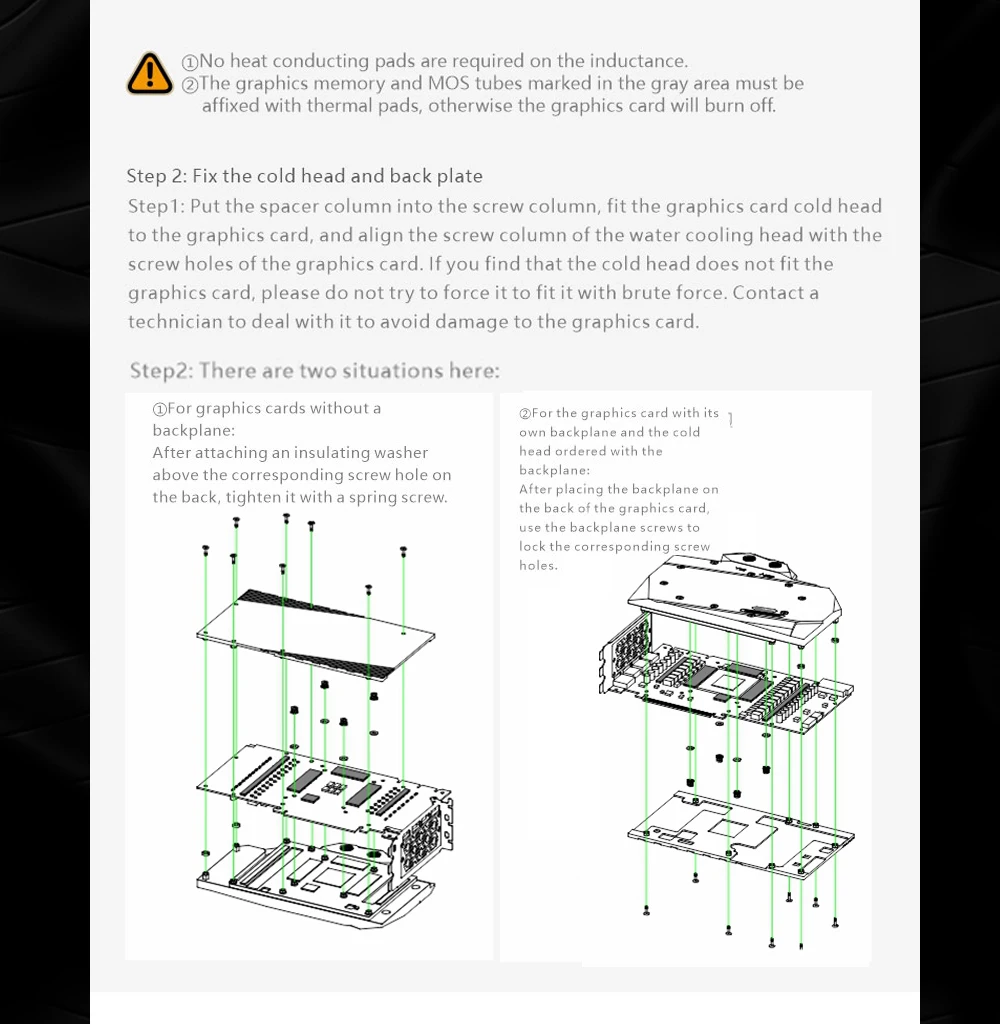 ①No heat conducting pads are required on the inductance.
②The graphics memory and MOS tubes marked in the gray area must be affixed with thermal pads, otherwise the graphics card will burn off.

Step 2: Fix the cold head and back plate
Step1: Put the spacer column into the screw column, fit the graphics card cold head to the graphics card, and align the screw column of the water cooling head with the screw holes of the graphics card. If you find that the cold head does not fit the graphics card, please do not try to force it to fit it with brute force. Contact a technician to deal with it to avoid damage to the graphics card.

Step2: There are two situations here:

①For graphics cards without a backplane:
After attaching an insulating washer above the corresponding screw hole on the back, tighten it with a spring screw.

②For the graphics card with its own backplane and the cold head ordered with the backplane:
After placing the backplane on the back of the graphics card, use the backplane screws to lock the corresponding screw holes.