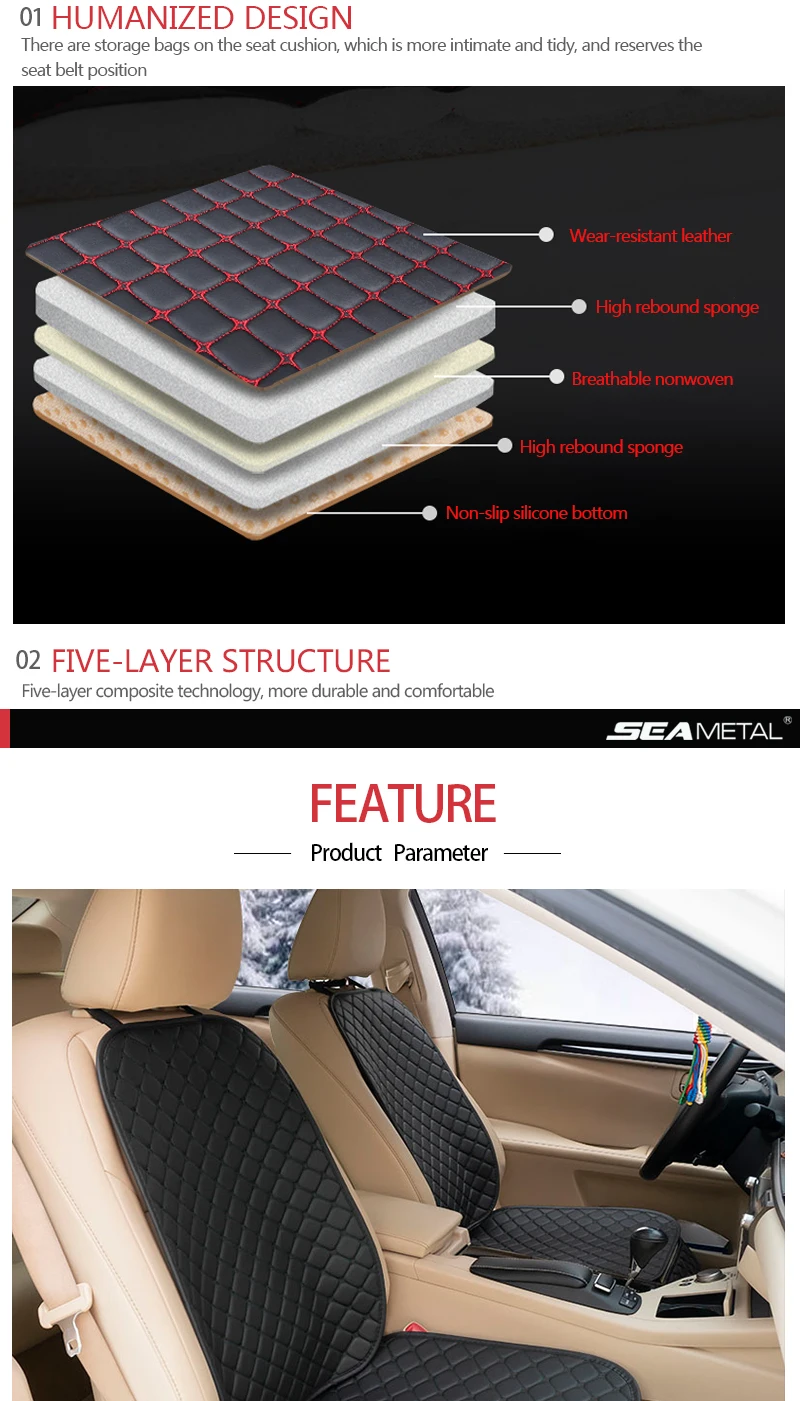 01 HUMANIZED DESIGN
There are storage bags on the seat cushion, which is more intimate and tidy, and reserves the seat belt position

Wear-resistant leather
High rebound sponge
Breathable nonwoven
High rebound sponge
Non-slip silicone bottom

02 FIVE-LAYER STRUCTURE
Five-layer composite technology, more durable and comfortable

SEAMETAL®

FEATURE
Product Parameter