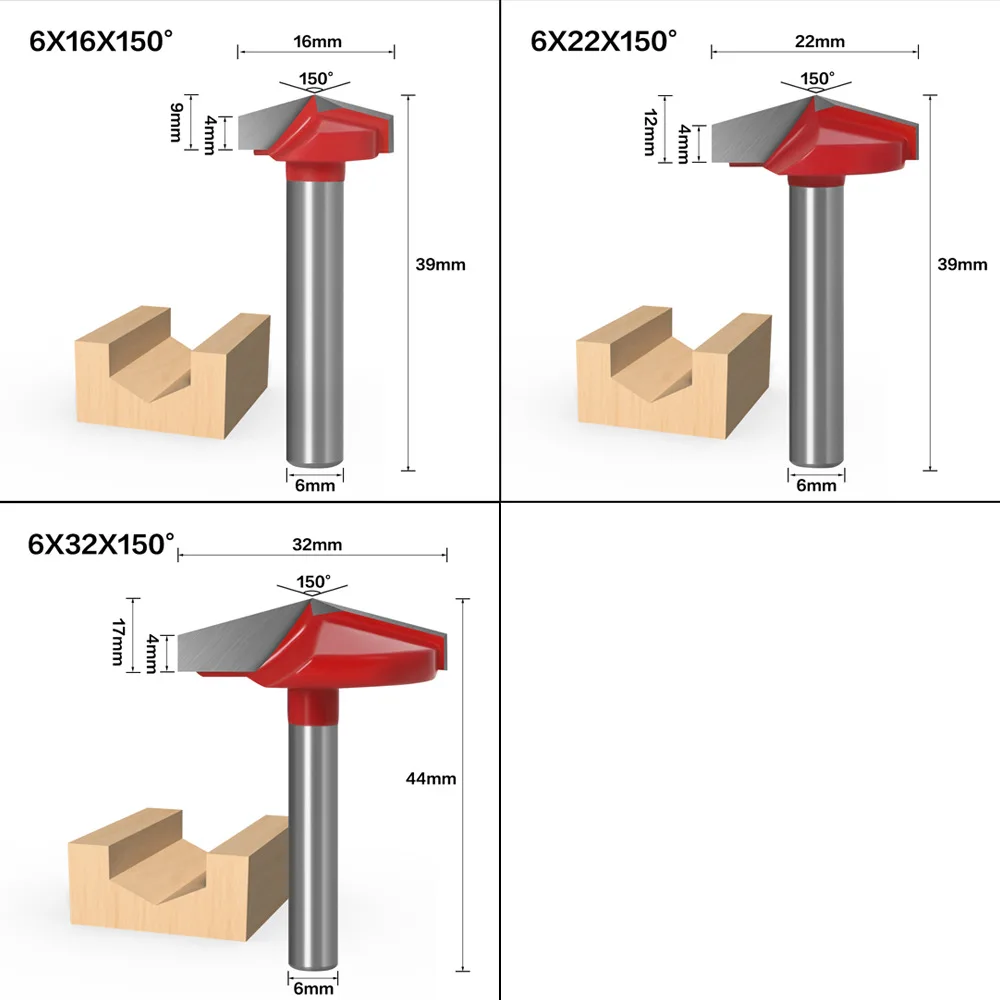 6X16X150°
16mm
150°
9mm
4mm
39mm
6mm

6X22X150°
22mm
150°
12mm
4mm
39mm
6mm

6X32X150°
32mm
150°
17mm
4mm
44mm
6mm