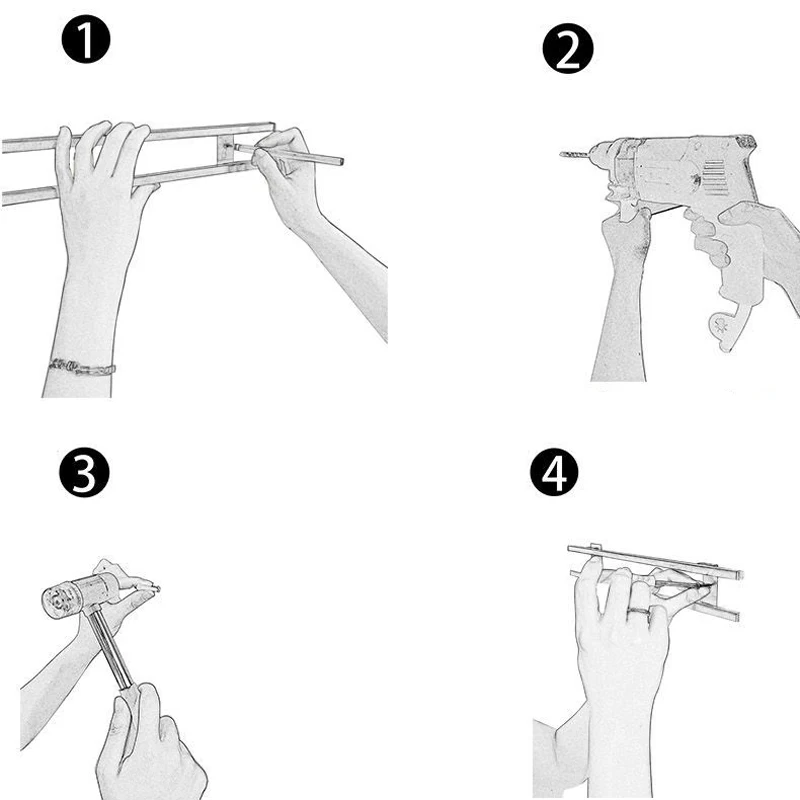 1

2

3

4