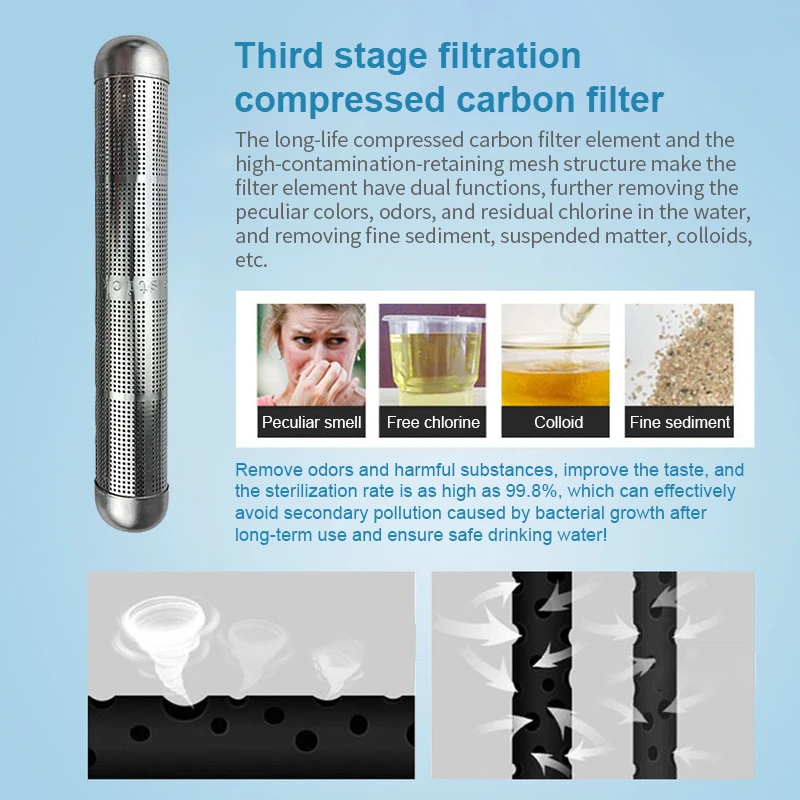 Third stage filtration compressed carbon filter

The long-life compressed carbon filter element and the high-contamination-retaining mesh structure make the filter element have dual functions, further removing the peculiar colors, odors, and residual chlorine in the water, and removing fine sediment, suspended matter, colloids, etc.

Peculiar smell

Free chlorine

Colloid

Fine sediment

Remove odors and harmful substances, improve the taste, and the sterilization rate is as high as 99.8%, which can effectively avoid secondary pollution caused by bacterial growth after long-term use and ensure safe drinking water!