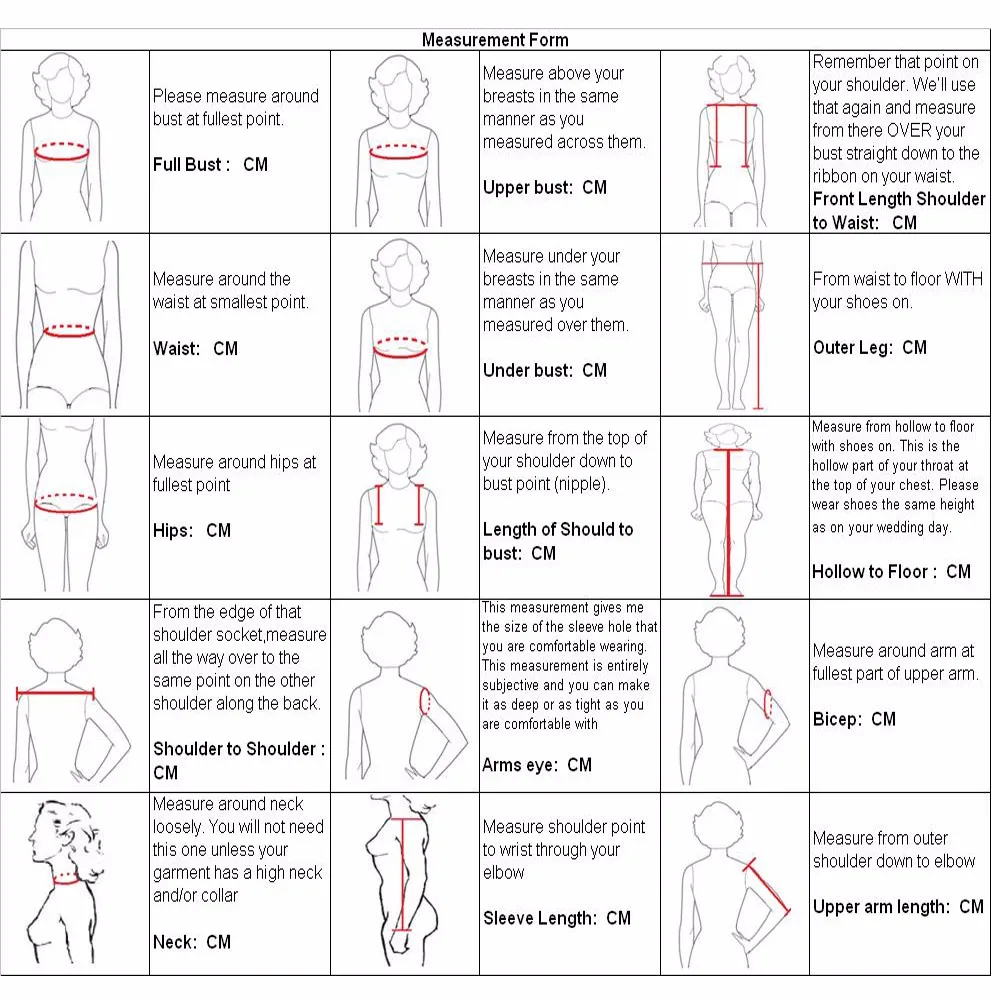 Measurement Form

| | | | | | |
|---|---|---|---|---|---|
| | Please measure around bust at fullest point. **Full Bust : CM** | | Measure above your breasts in the same manner as you measured across them. **Upper bust: CM** | | Remember that point on your shoulder. We'll use that again and measure from there OVER your bust straight down to the ribbon on your waist. **Front Length Shoulder to Waist: CM** |
| | Measure around the waist at smallest point. **Waist: CM** | | Measure under your breasts in the same manner as you measured over them. **Under bust: CM** | | From waist to floor WITH your shoes on. **Outer Leg: CM** |
| | Measure around hips at fullest point **Hips: CM** | | Measure from the top of your shoulder down to bust point (nipple). **Length of Should to bust: CM** | | Measure from hollow to floor with shoes on. This is the hollow part of your throat at the top of your chest. Please wear shoes the same height as on your wedding day. **Hollow to Floor : CM** |
| | From the edge of that shoulder socket,measure all the way over to the same point on the other shoulder along the back. **Shoulder to Shoulder : CM** | | This measurement gives me the size of the sleeve hole that you are comfortable wearing. This measurement is entirely subjective and you can make it as deep or as tight as you are comfortable with **Arms eye: CM** | | Measure around arm at fullest part of upper arm. **Bicep: CM** |
| | Measure around neck loosely. You will not need this one unless your garment has a high neck and/or collar **Neck: CM** | | Measure shoulder point to wrist through your elbow **Sleeve Length: CM** | | Measure from outer shoulder down to elbow **Upper arm length: CM** |