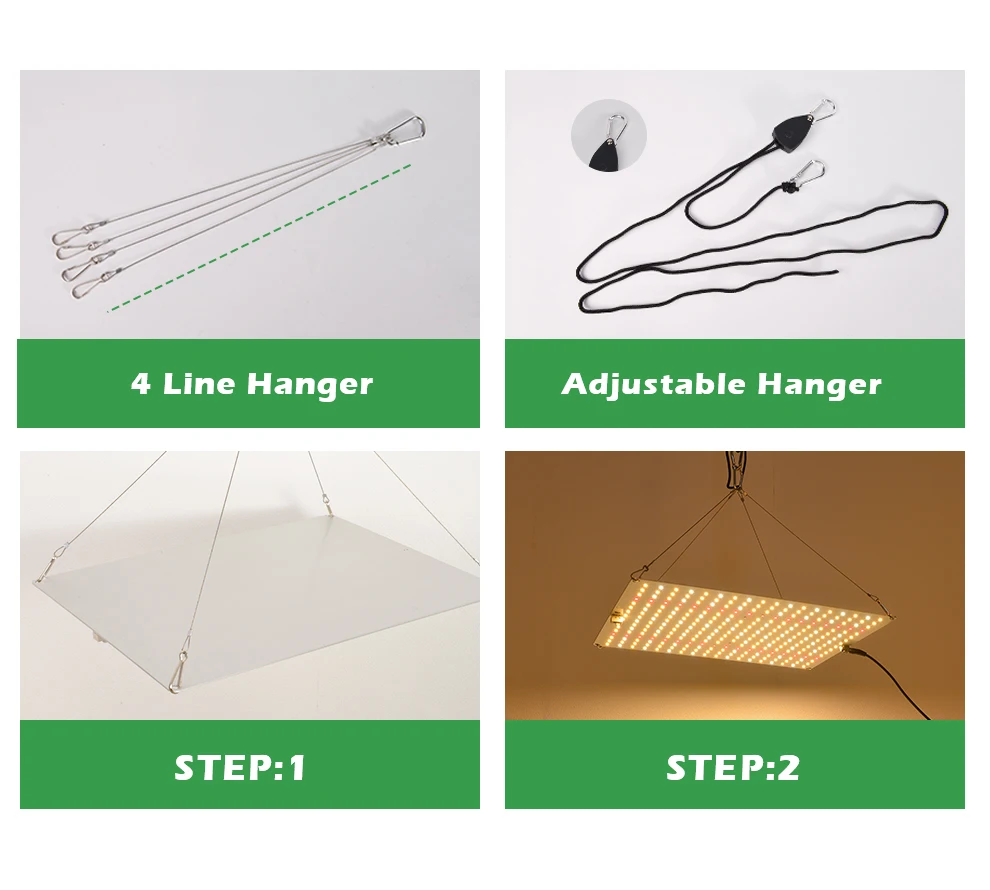 4 Line Hanger

Adjustable Hanger

STEP:1

STEP:2