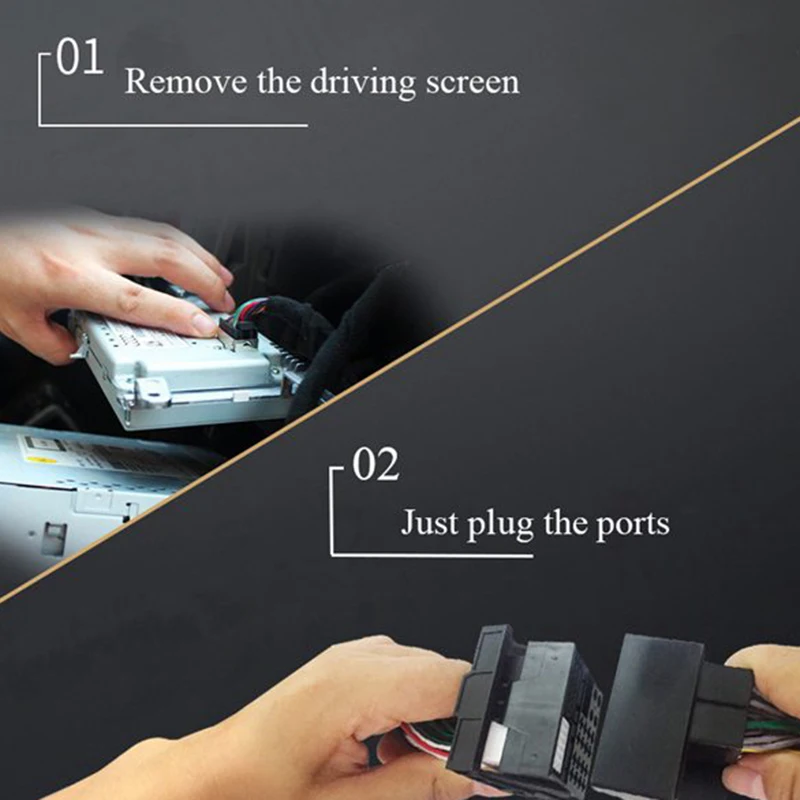 01
Remove the driving screen

02
Just plug the ports