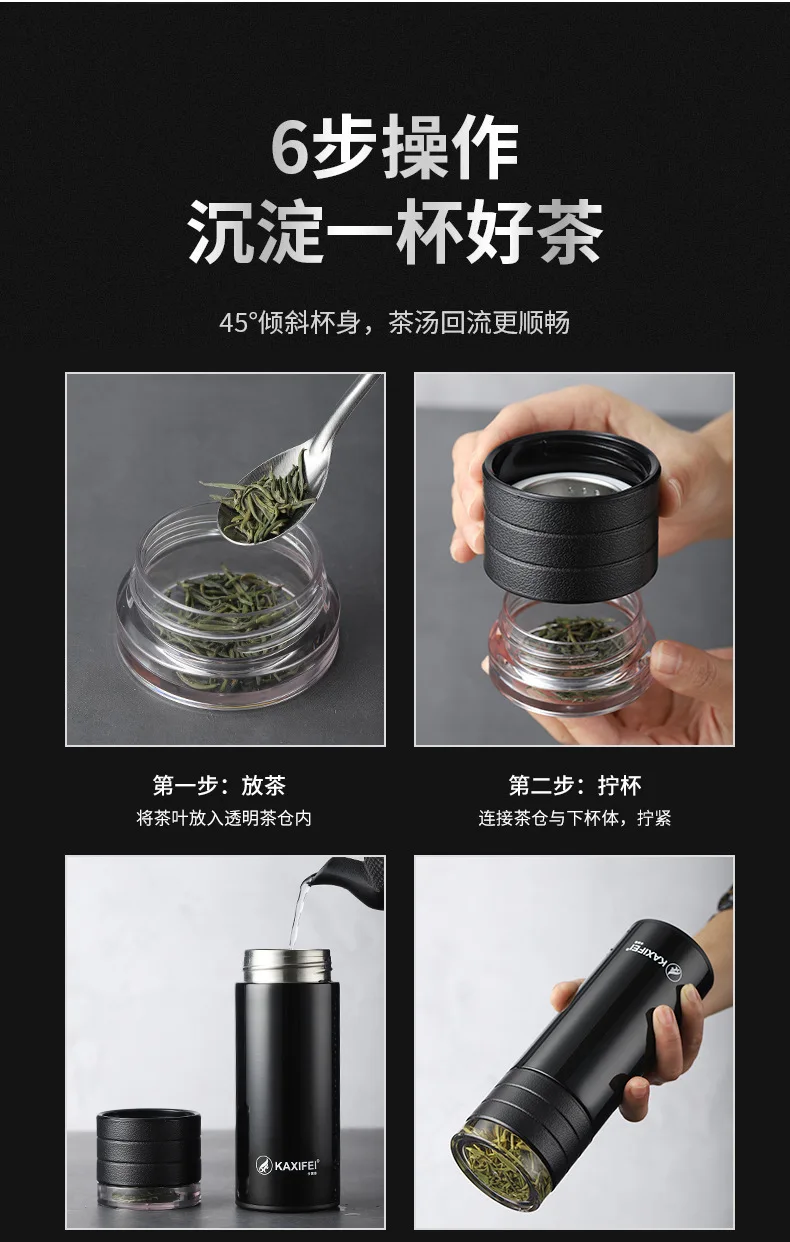 6步操作
沉淀一杯好茶

45°倾斜杯身，茶汤回流更顺畅

第一步：放茶
将茶叶放入透明茶仓内

第二步：拧杯
连接茶仓与下杯体，拧紧

KAXIFEI

KAXIFEI