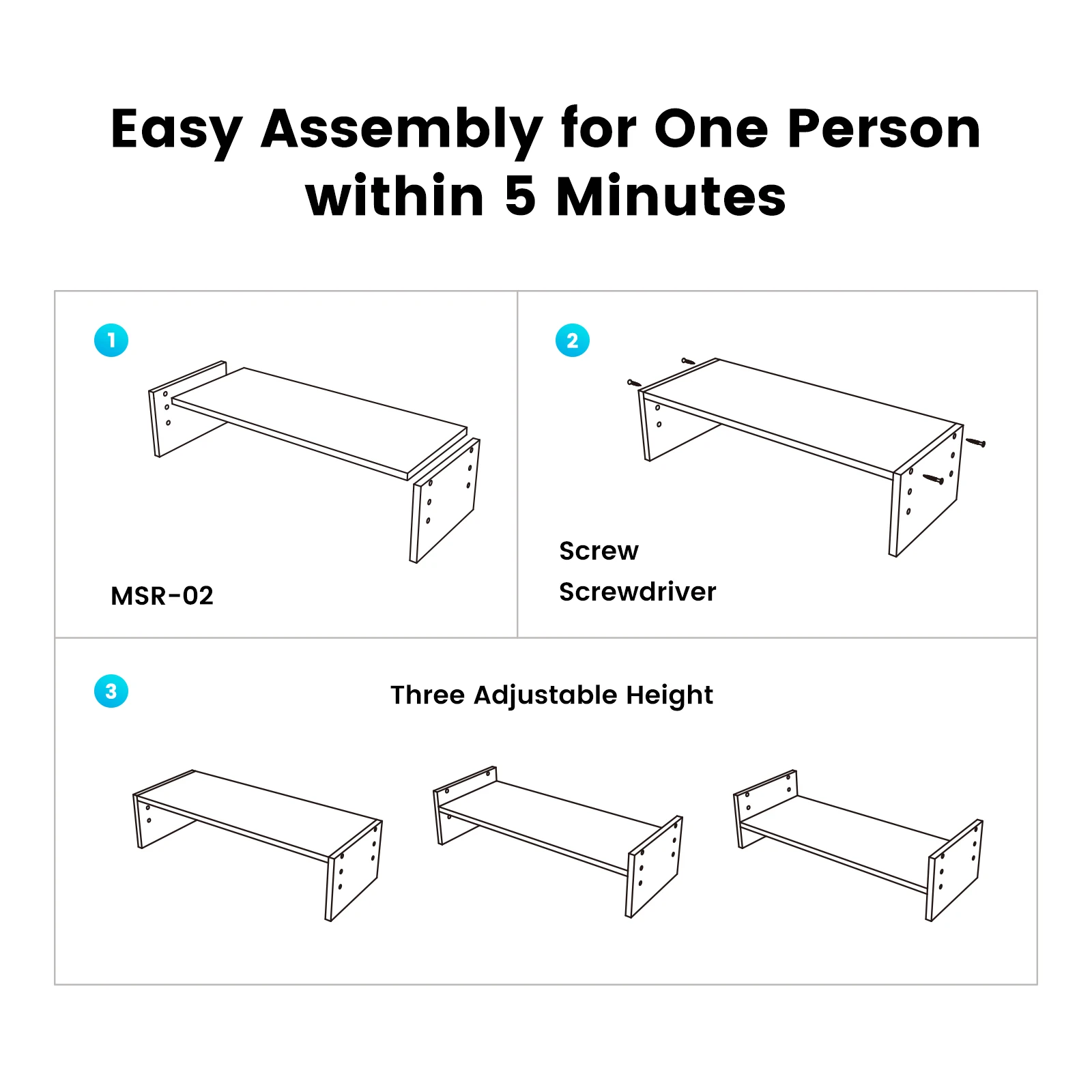 Easy Assembly for One Person within 5 Minutes

1

MSR-02

2

Screw

Screwdriver

3

Three Adjustable Height