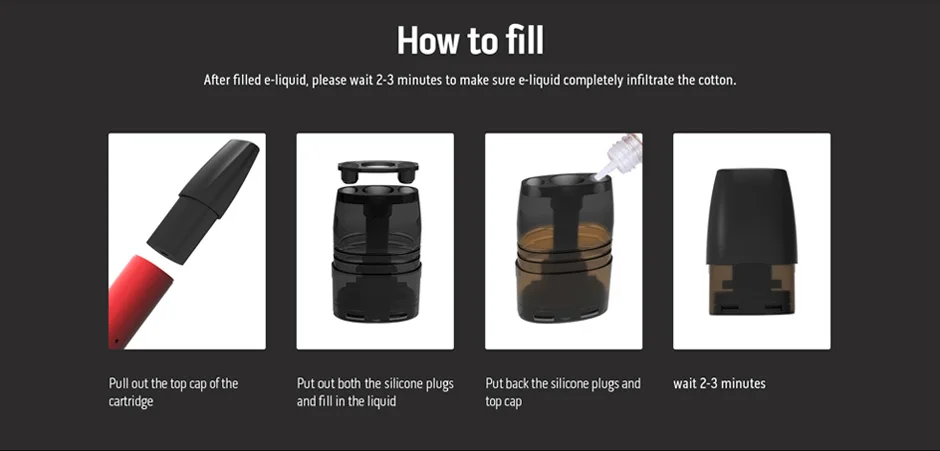 How to fill

After filled e-liquid, please wait 2-3 minutes to make sure e-liquid completely infiltrate the cotton.

Pull out the top cap of the cartridge

Put out both the silicone plugs and fill in the liquid

Put back the silicone plugs and top cap

wait 2-3 minutes