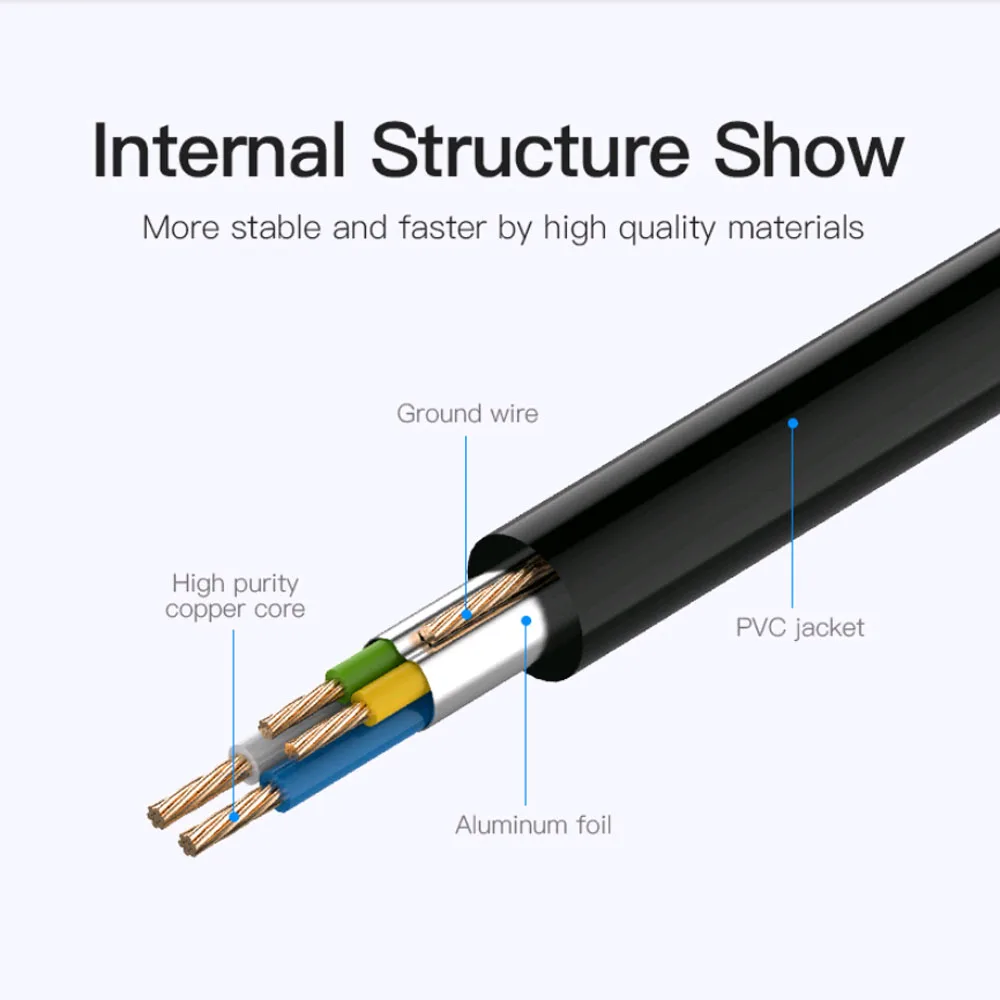 Internal Structure Show

More stable and faster by high quality materials

Ground wire

High purity copper core

PVC jacket

Aluminum foil