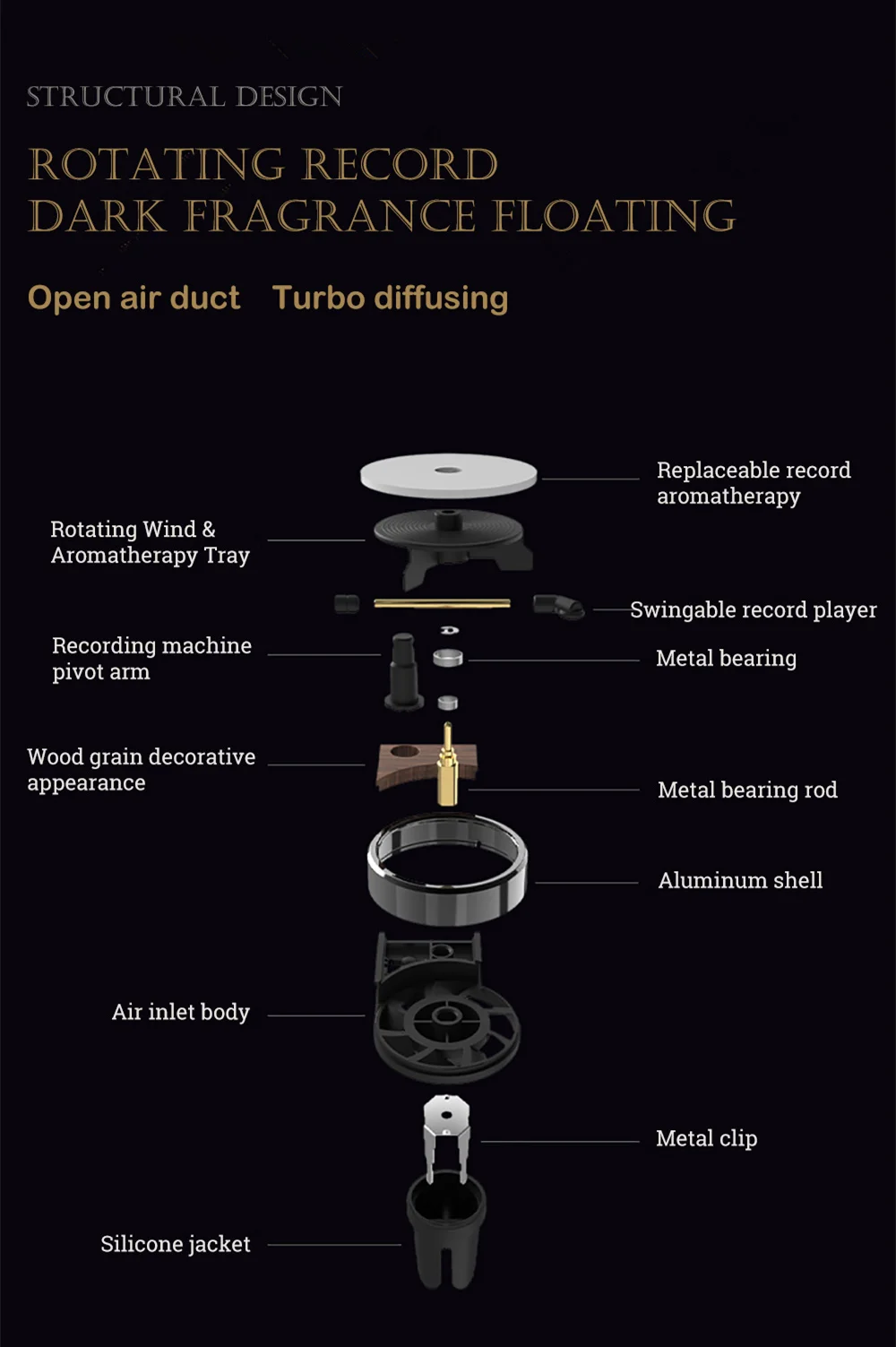 STRUCTURAL DESIGN

ROTATING RECORD
DARK FRAGRANCE FLOATING

Open air duct    Turbo diffusing

Replaceable record aromatherapy

Rotating Wind & Aromatherapy Tray

Swingable record player

Recording machine pivot arm

Metal bearing

Wood grain decorative appearance

Metal bearing rod

Aluminum shell

Air inlet body

Metal clip

Silicone jacket