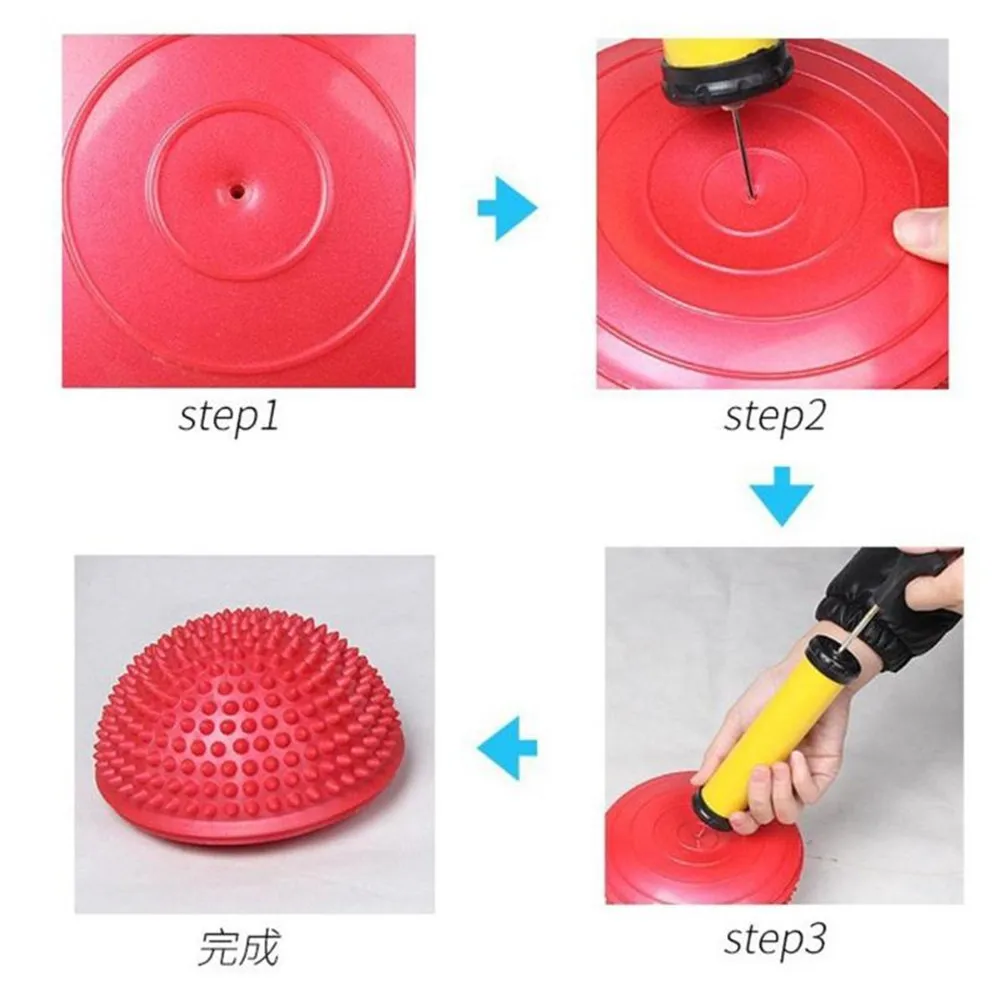 step1

step2

step3

完成