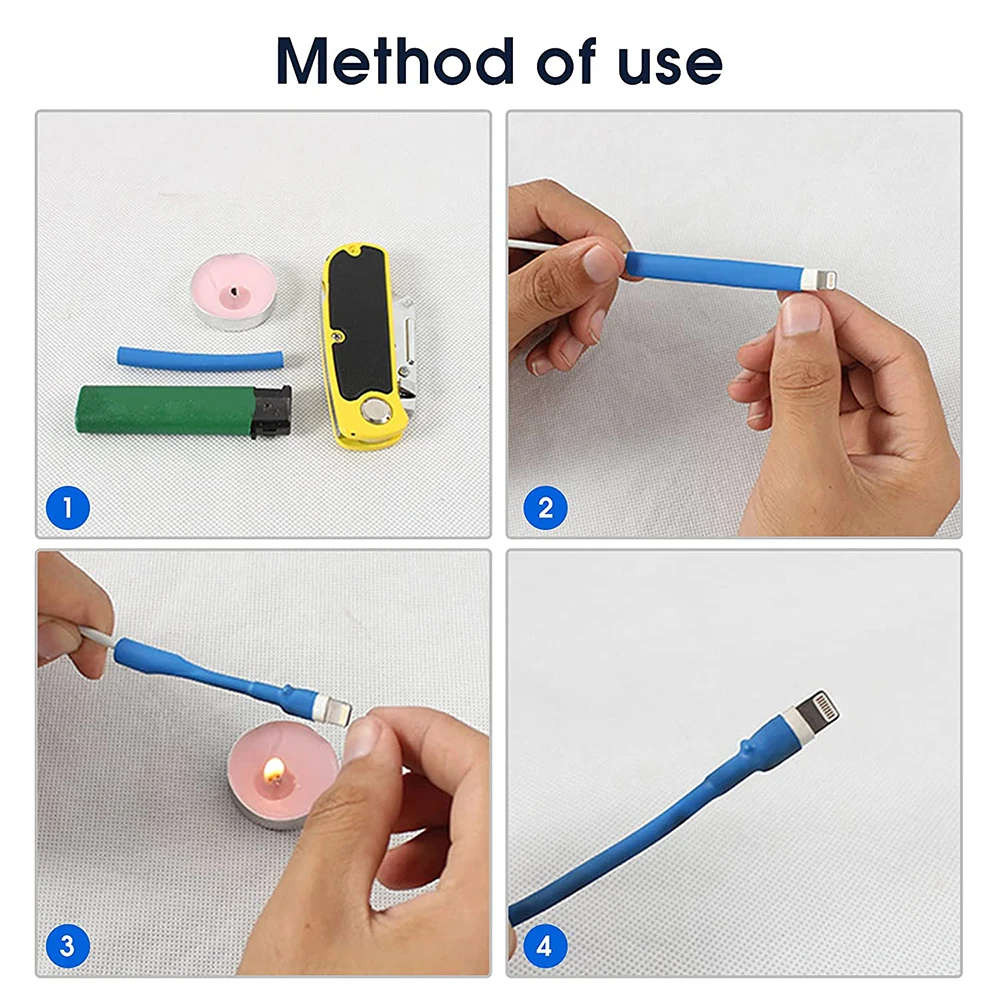 Method of use

1

2

3

4