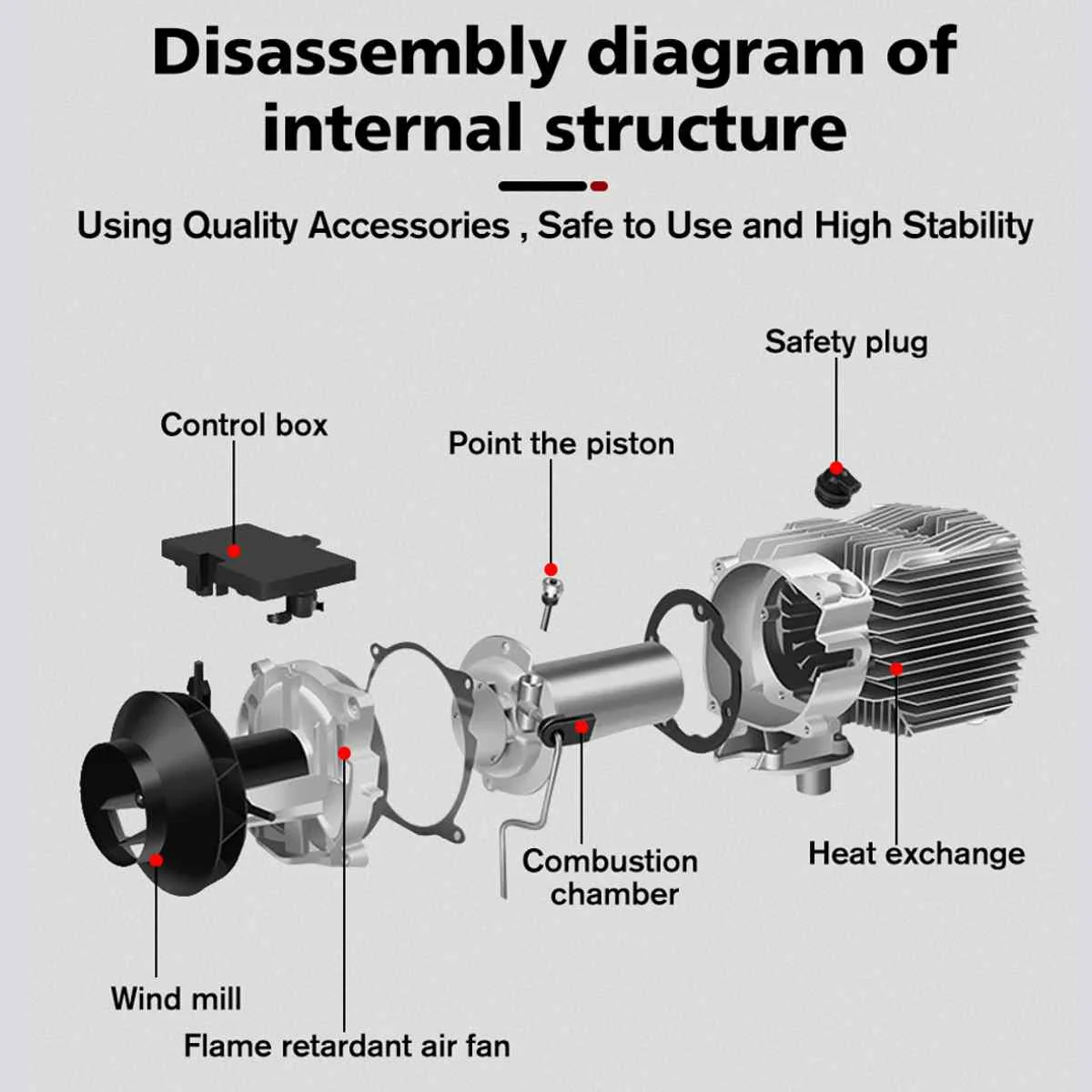 Disassembly diagram of internal structure

Using Quality Accessories , Safe to Use and High Stability

Safety plug

Control box

Point the piston

Combustion chamber

Heat exchange

Wind mill

Flame retardant air fan