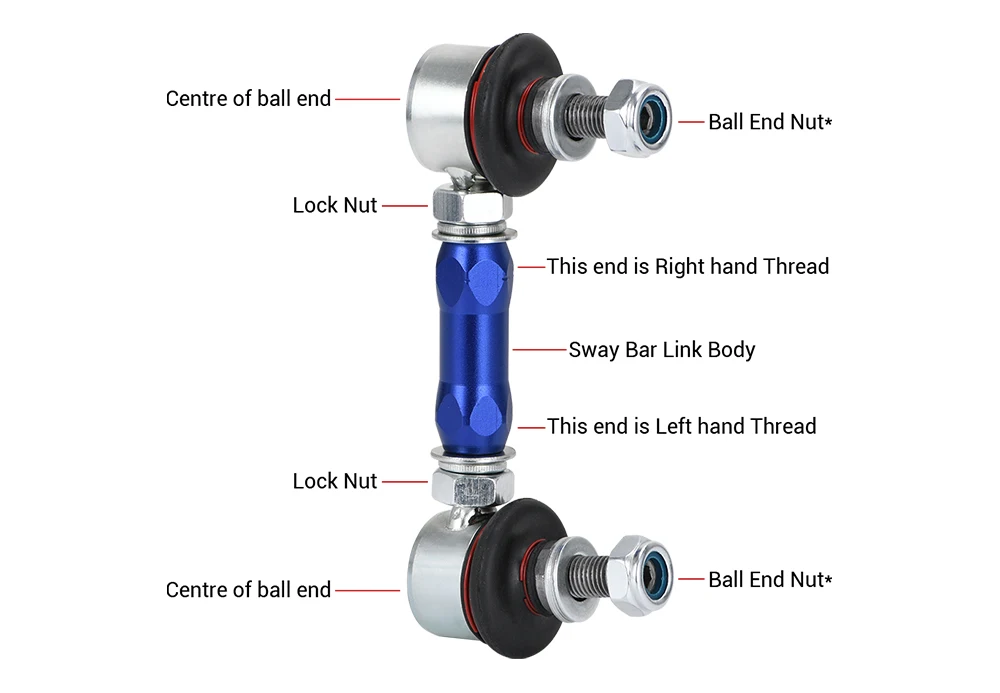 Centre of ball end
Ball End Nut*
Lock Nut
This end is Right hand Thread
Sway Bar Link Body
This end is Left hand Thread
Lock Nut
Centre of ball end
Ball End Nut*