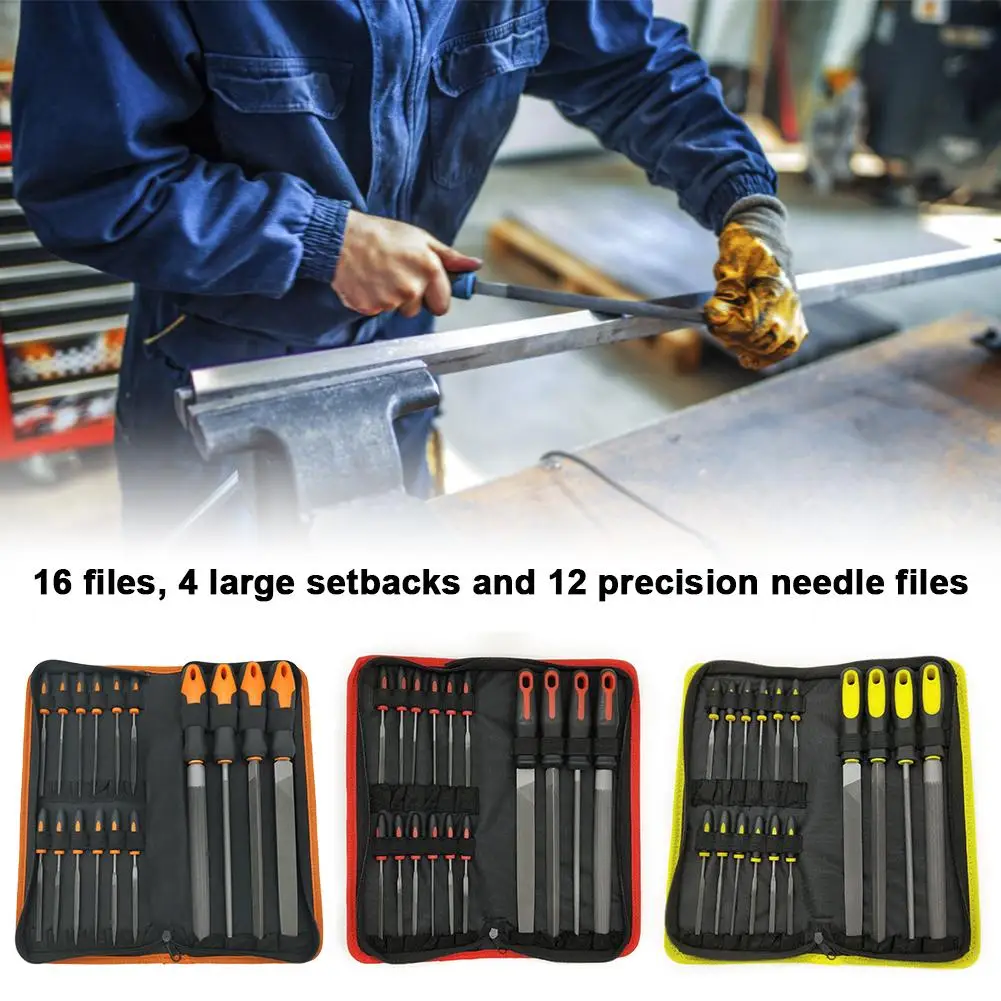 16 files, 4 large setbacks and 12 precision needle files