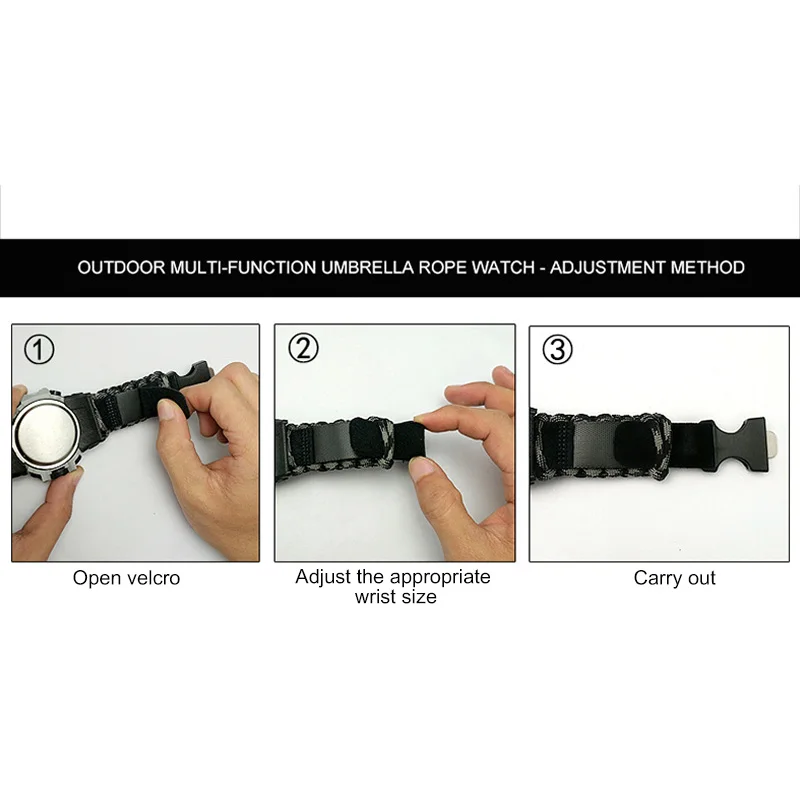 OUTDOOR MULTI-FUNCTION UMBRELLA ROPE WATCH - ADJUSTMENT METHOD

①

Open velcro

②

Adjust the appropriate wrist size

③

Carry out