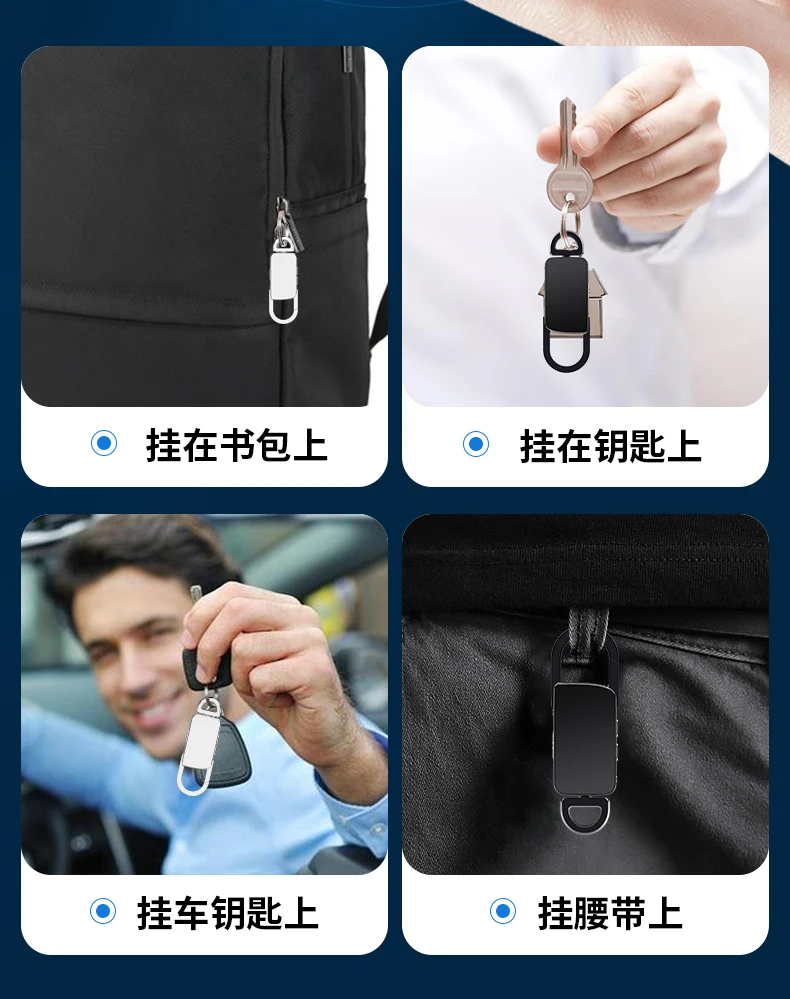 挂在书包上

挂在钥匙上

挂车钥匙上

挂腰带上