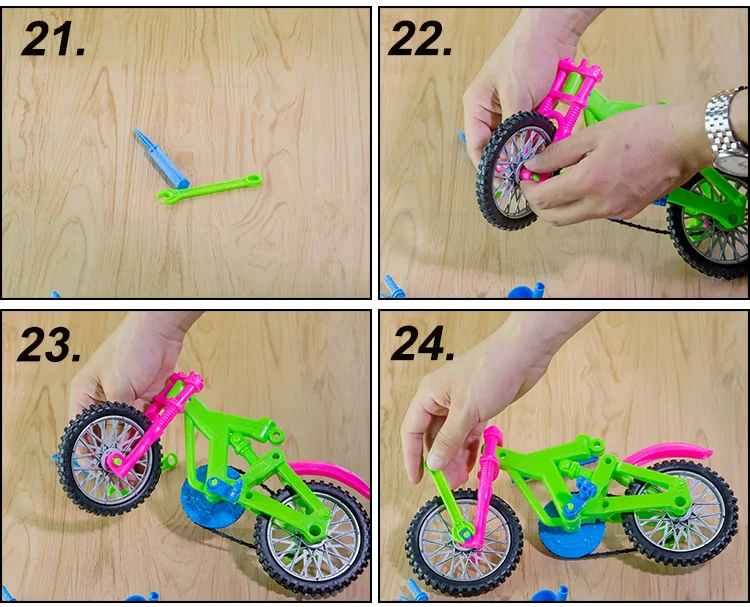 21.

22.

23.

24.