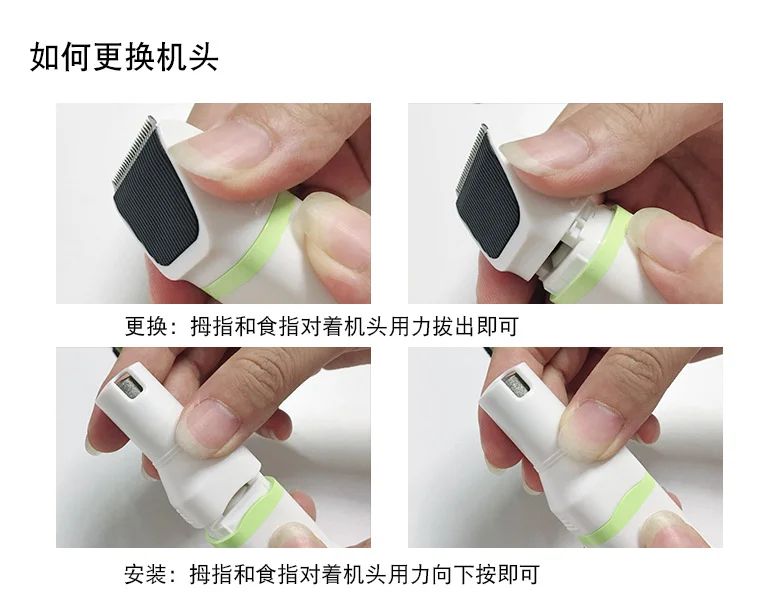 如何更换机头

更换：拇指和食指对着机头用力拔出即可

安装：拇指和食指对着机头用力向下按即可