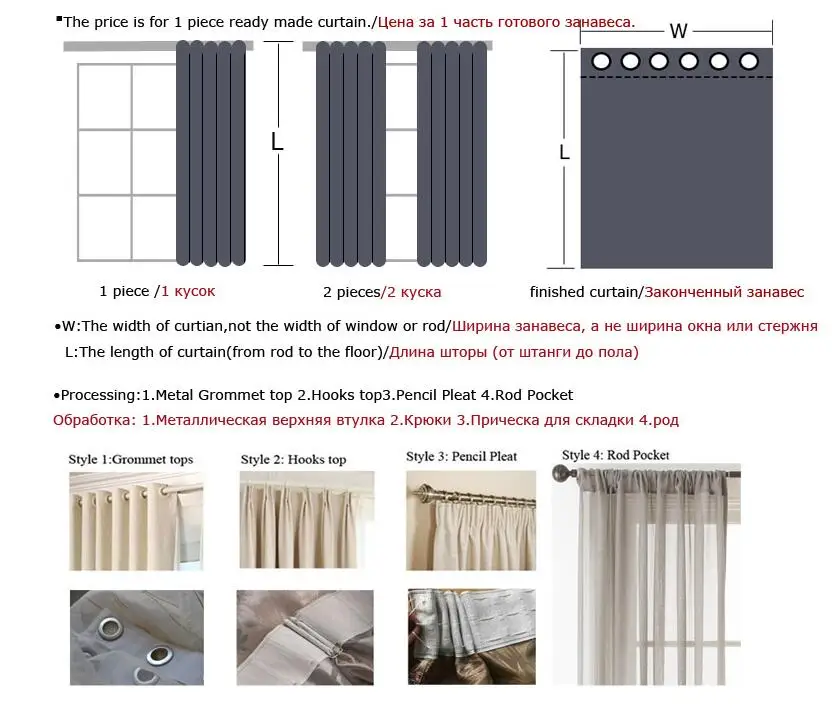 ▪The price is for 1 piece ready made curtain./Цена за 1 часть готового занавеса.

L

W

L

1 piece /1 кусок

2 pieces/2 куска

finished curtain/Законченный занавес

•W:The width of curtian,not the width of window or rod/Ширина занавеса, а не ширина окна или стержня
L:The length of curtain(from rod to the floor)/Длина шторы (от штанги до пола)

•Processing:1.Metal Grommet top 2.Hooks top3.Pencil Pleat 4.Rod Pocket
Обработка: 1.Металлическая верхняя втулка 2.Крюки 3.Прическа для складки 4.род

Style 1:Grommet tops

Style 2: Hooks top

Style 3: Pencil Pleat

Style 4: Rod Pocket