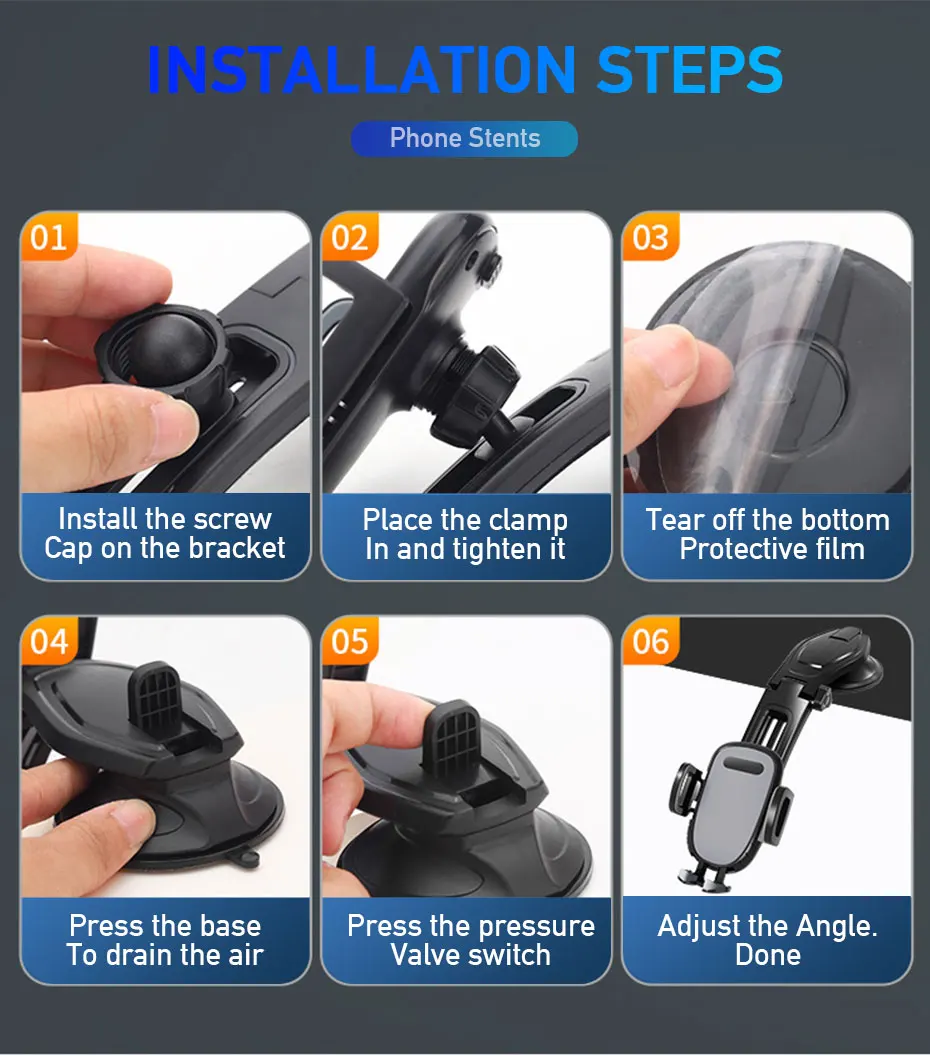 INSTALLATION STEPS

Phone Stents

01
Install the screw Cap on the bracket

02
Place the clamp In and tighten it

03
Tear off the bottom Protective film

04
Press the base To drain the air

05
Press the pressure Valve switch

06
Adjust the Angle. Done