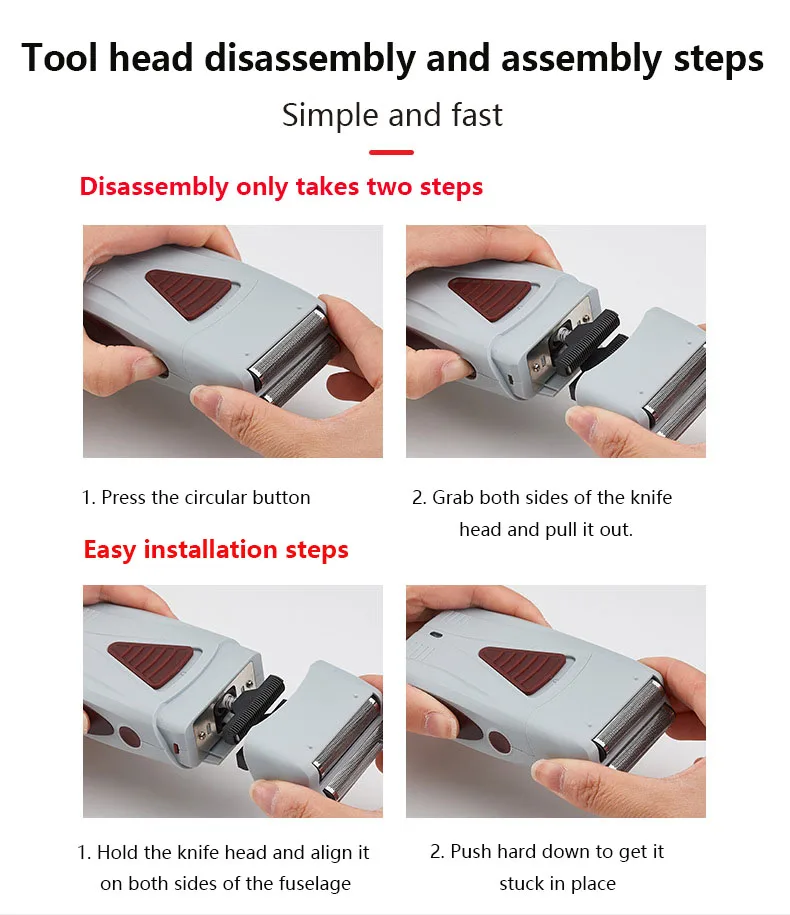 Tool head disassembly and assembly steps

Simple and fast

Disassembly only takes two steps

1. Press the circular button

2. Grab both sides of the knife head and pull it out.

Easy installation steps

1. Hold the knife head and align it on both sides of the fuselage

2. Push hard down to get it stuck in place