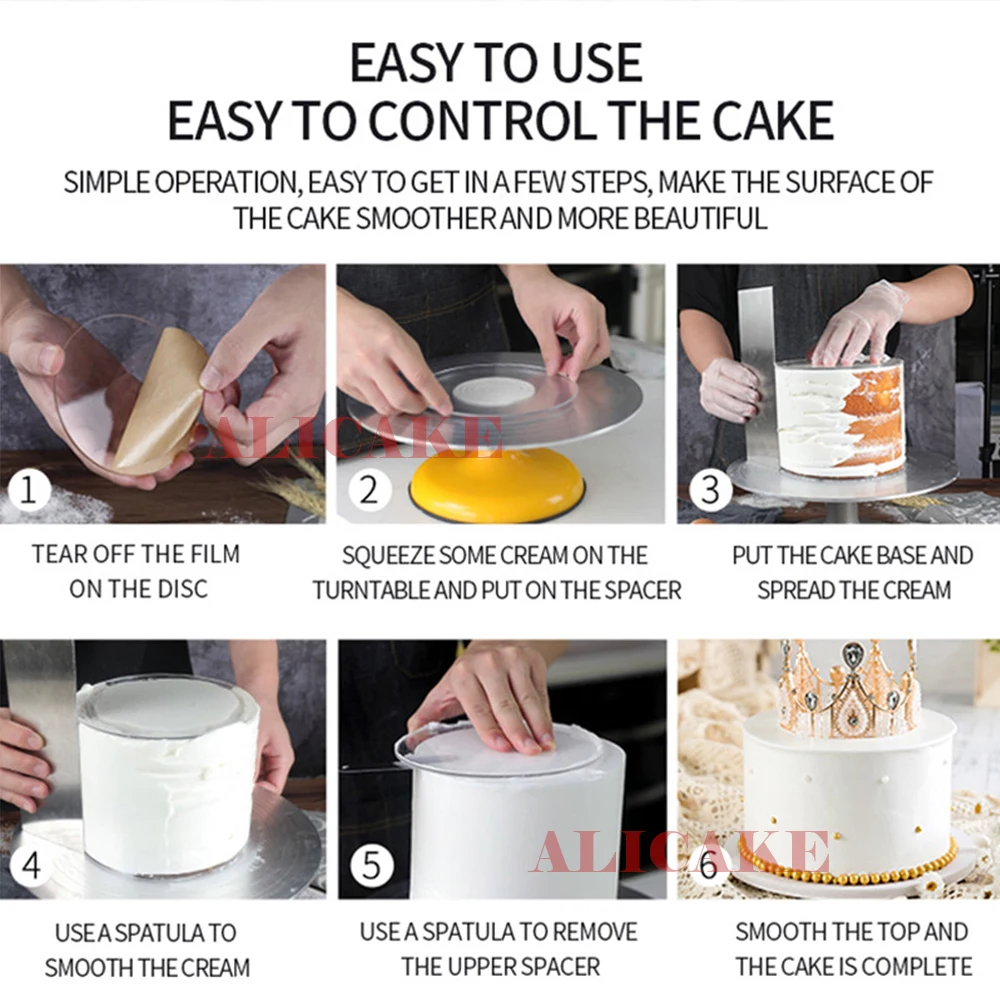 EASY TO USE
EASY TO CONTROL THE CAKE

SIMPLE OPERATION, EASY TO GET IN A FEW STEPS, MAKE THE SURFACE OF THE CAKE SMOOTHER AND MORE BEAUTIFUL

ALICAKE

1

TEAR OFF THE FILM ON THE DISC

2

SQUEEZE SOME CREAM ON THE TURNTABLE AND PUT ON THE SPACER

3

PUT THE CAKE BASE AND SPREAD THE CREAM

4

USE A SPATULA TO SMOOTH THE CREAM

5

USE A SPATULA TO REMOVE THE UPPER SPACER

ALICAKE

6

SMOOTH THE TOP AND THE CAKE IS COMPLETE