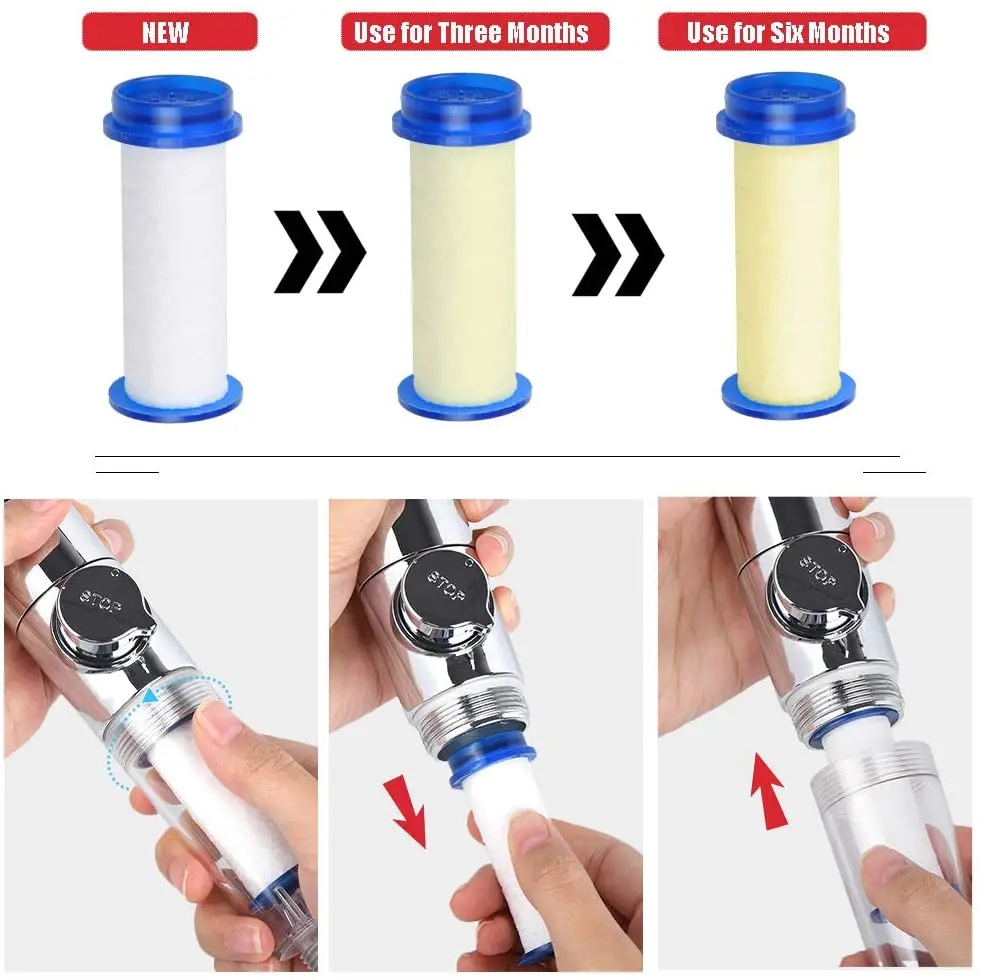 NEW

Use for Three Months

Use for Six Months

STOP

STOP

STOP