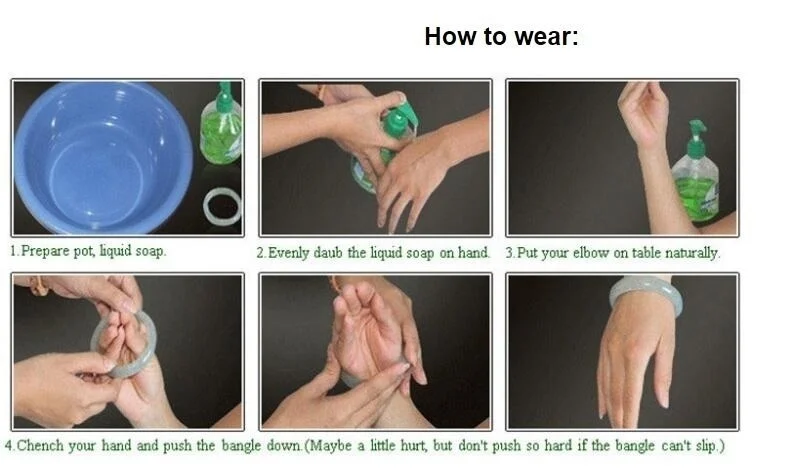 How to wear:

1.Prepare pot, liquid soap.

2.Evenly daub the liquid soap on hand.

3.Put your elbow on table naturally.

4.Chench your hand and push the bangle down.(Maybe a little hurt, but don't push so hard if the bangle can't slip.)