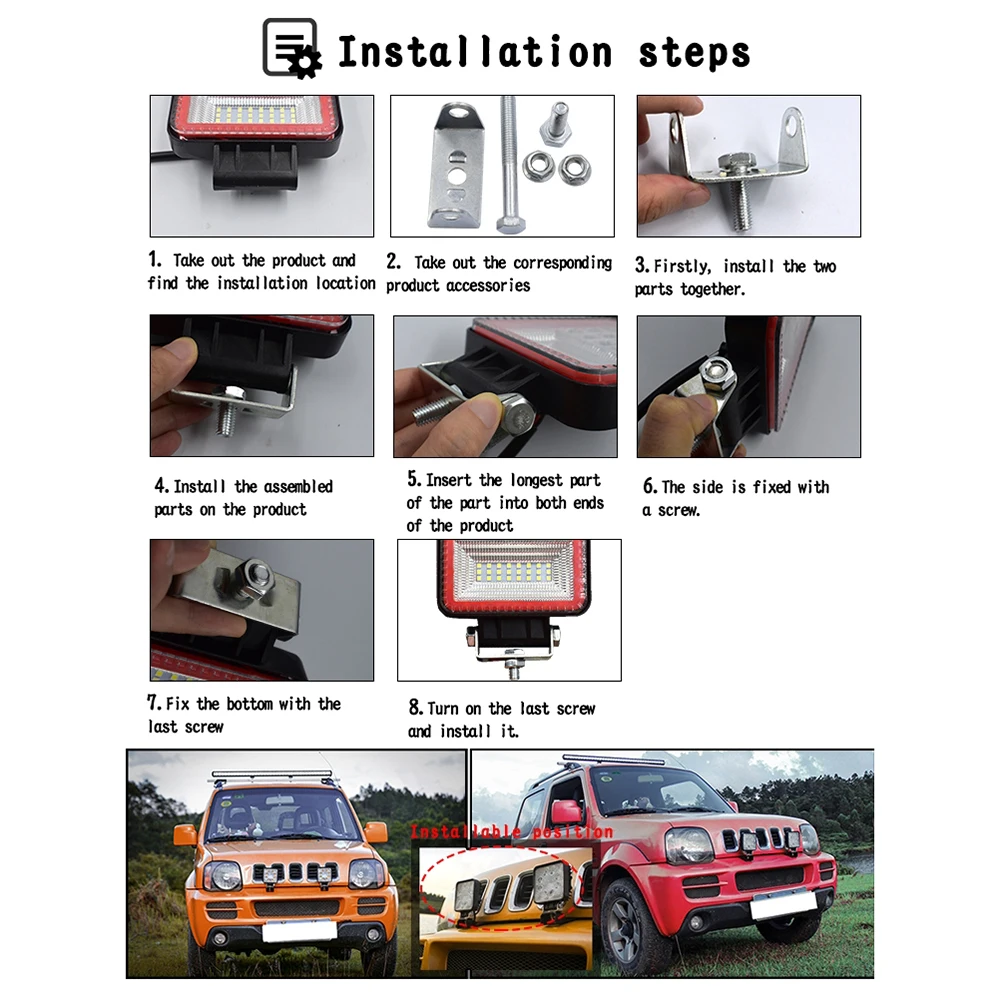 Installation steps

1. Take out the product and find the installation location

2. Take out the corresponding product accessories

3. Firstly, install the two parts together.

4. Install the assembled parts on the product

5. Insert the longest part of the part into both ends of the product

6. The side is fixed with a screw.

7. Fix the bottom with the last screw

8. Turn on the last screw and install it.

Installable position