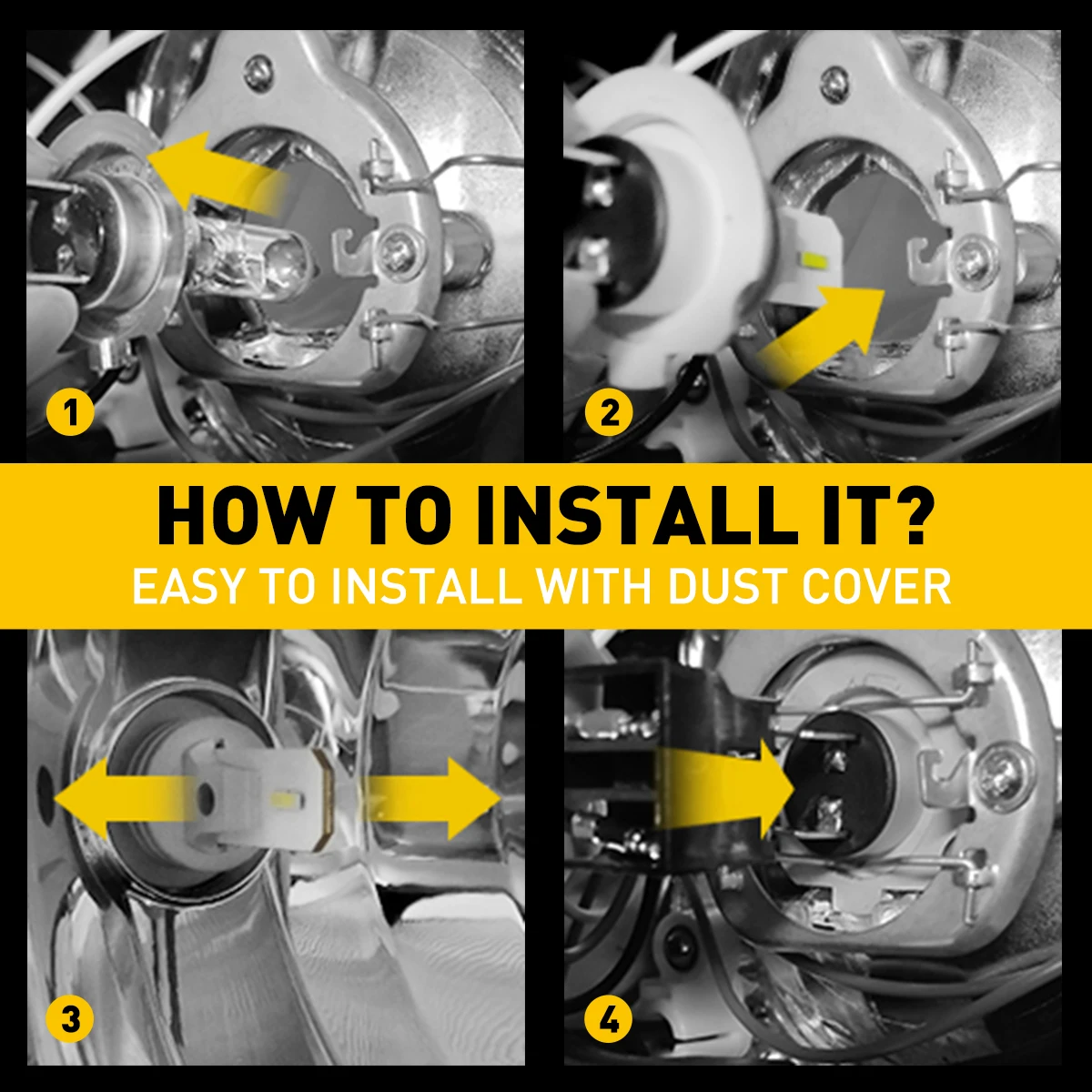 1

2

HOW TO INSTALL IT?
EASY TO INSTALL WITH DUST COVER

3

4