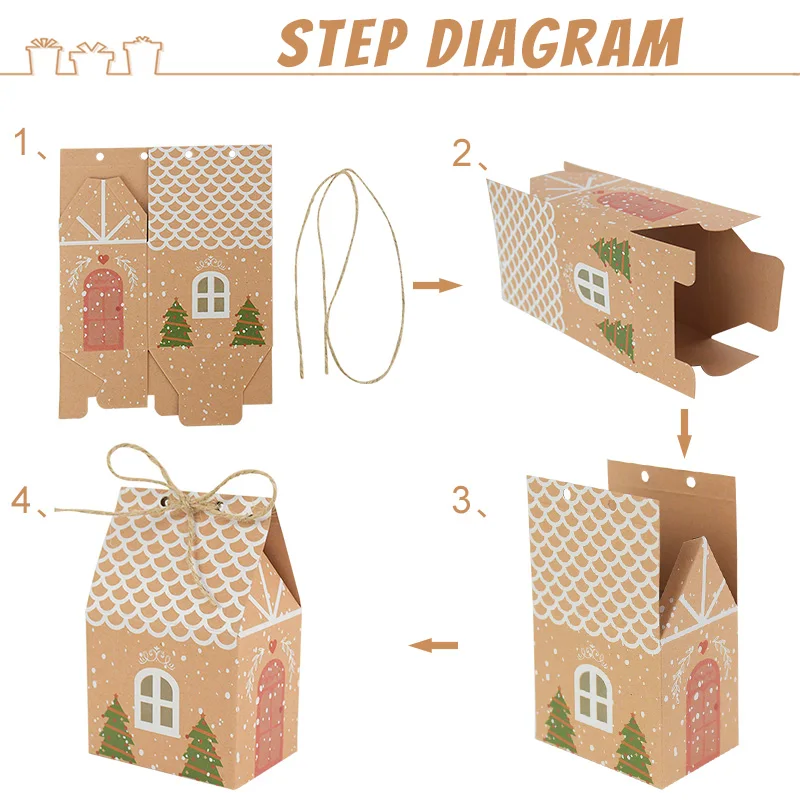 STEP DIAGRAM

1、

2、

3、

4、