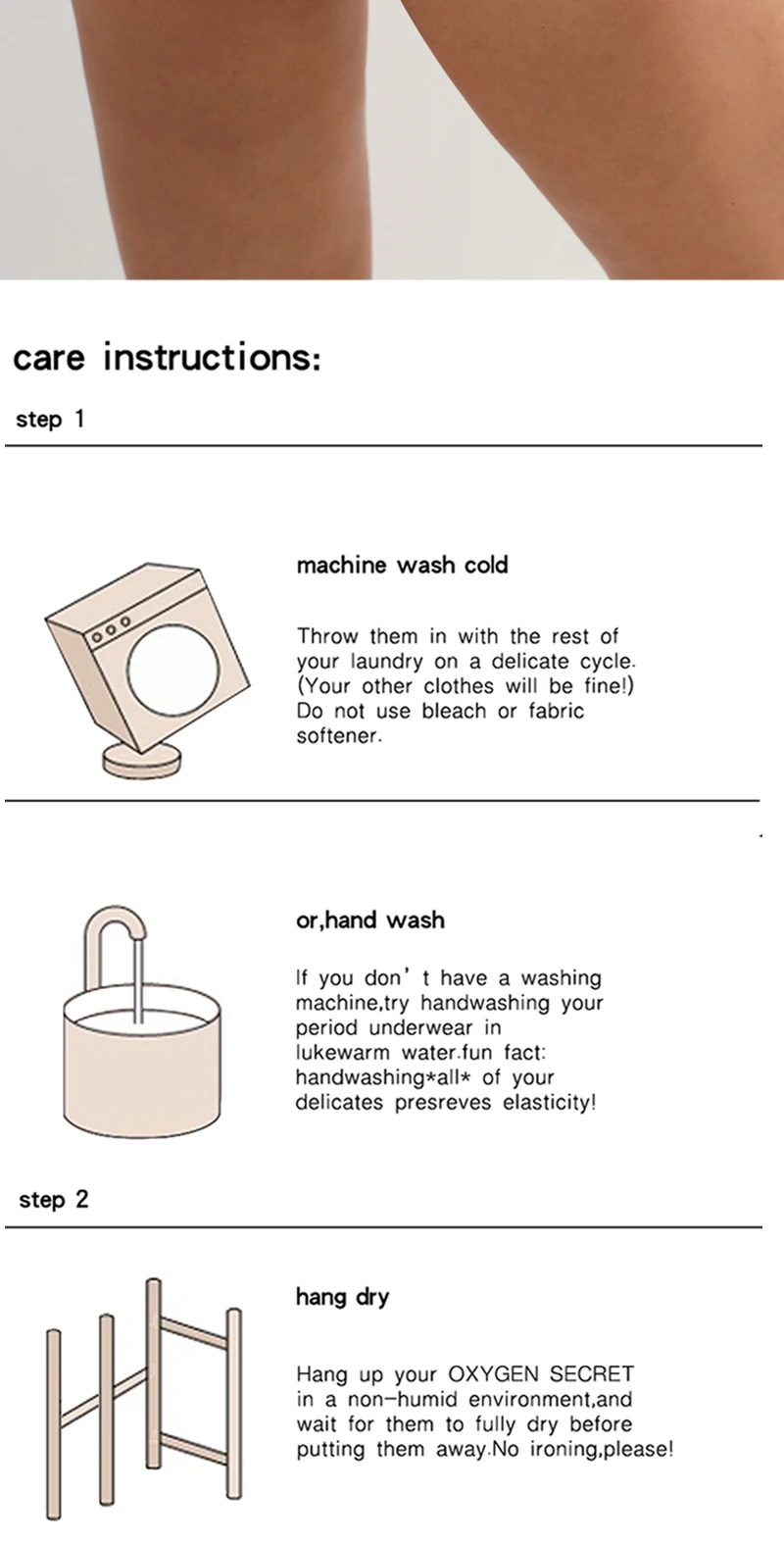 care instructions:

step 1

machine wash cold

Throw them in with the rest of your laundry on a delicate cycle. (Your other clothes will be fine!) Do not use bleach or fabric softener.

or,hand wash

If you don' t have a washing machine,try handwashing your period underwear in lukewarm water.fun fact: handwashing*all* of your delicates presreves elasticity!

step 2

hang dry

Hang up your OXYGEN SECRET in a non-humid environment,and wait for them to fully dry before putting them away.No ironing,please!