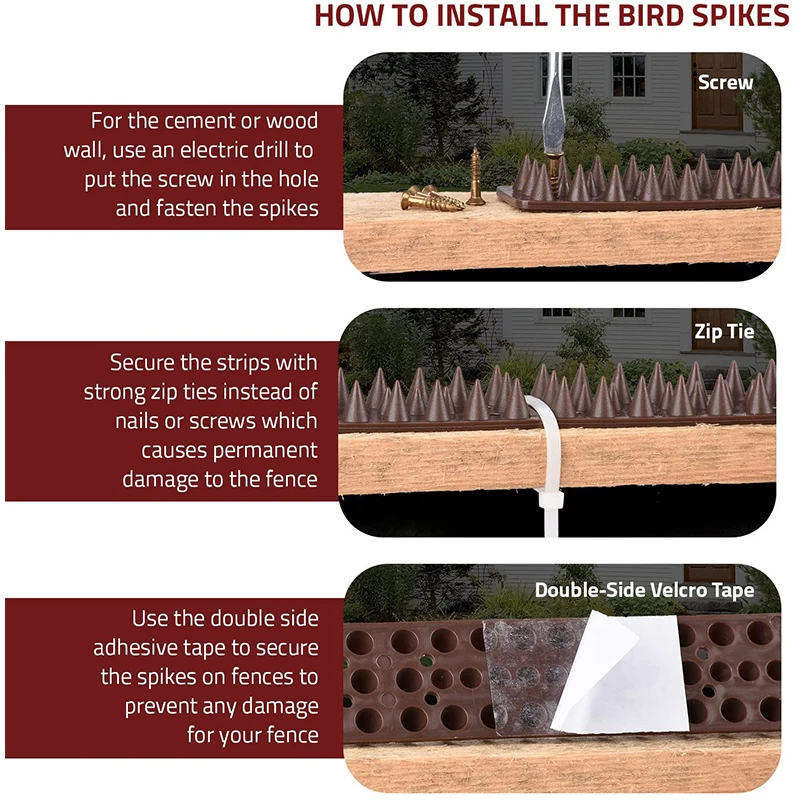 HOW TO INSTALL THE BIRD SPIKES

For the cement or wood wall, use an electric drill to put the screw in the hole and fasten the spikes

Screw

Secure the strips with strong zip ties instead of nails or screws which causes permanent damage to the fence

Zip Tie

Use the double side adhesive tape to secure the spikes on fences to prevent any damage for your fence

Double-Side Velcro Tape