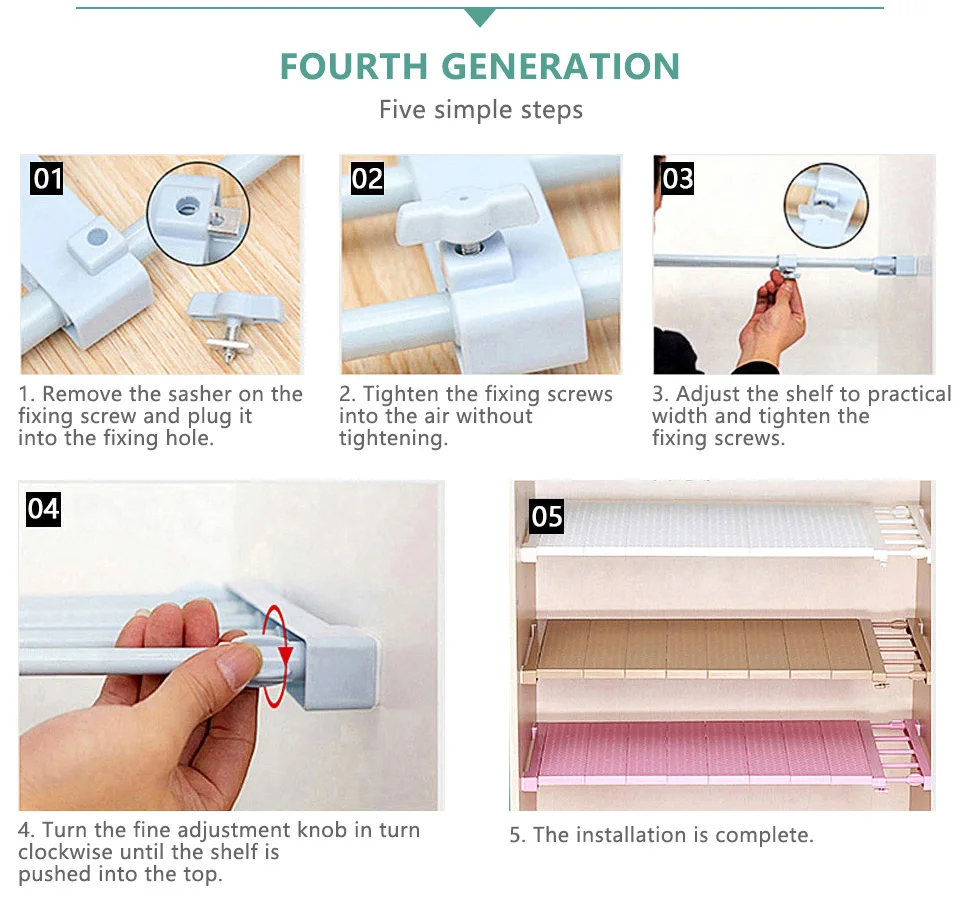 FOURTH GENERATION

Five simple steps

01

1. Remove the sasher on the fixing screw and plug it into the fixing hole.

02

2. Tighten the fixing screws into the air without tightening.

03

3. Adjust the shelf to practical width and tighten the fixing screws.

04

4. Turn the fine adjustment knob in turn clockwise until the shelf is pushed into the top.

05

5. The installation is complete.