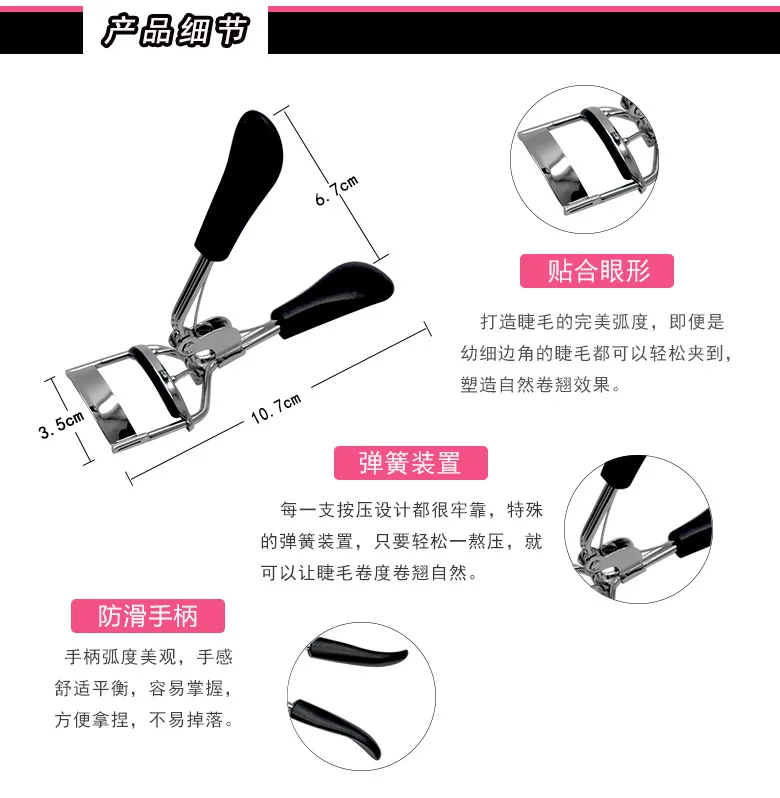 产品细节

6.7cm

3.5cm

10.7cm

贴合眼形

打造睫毛的完美弧度，即便是幼细边角的睫毛都可以轻松夹到，塑造自然卷翘效果。

弹簧装置

每一支按压设计都很牢靠，特殊的弹簧装置，只要轻松一熬压，就可以让睫毛卷度卷翘自然。

防滑手柄

手柄弧度美观，手感舒适平衡，容易掌握，方便拿捏，不易掉落。