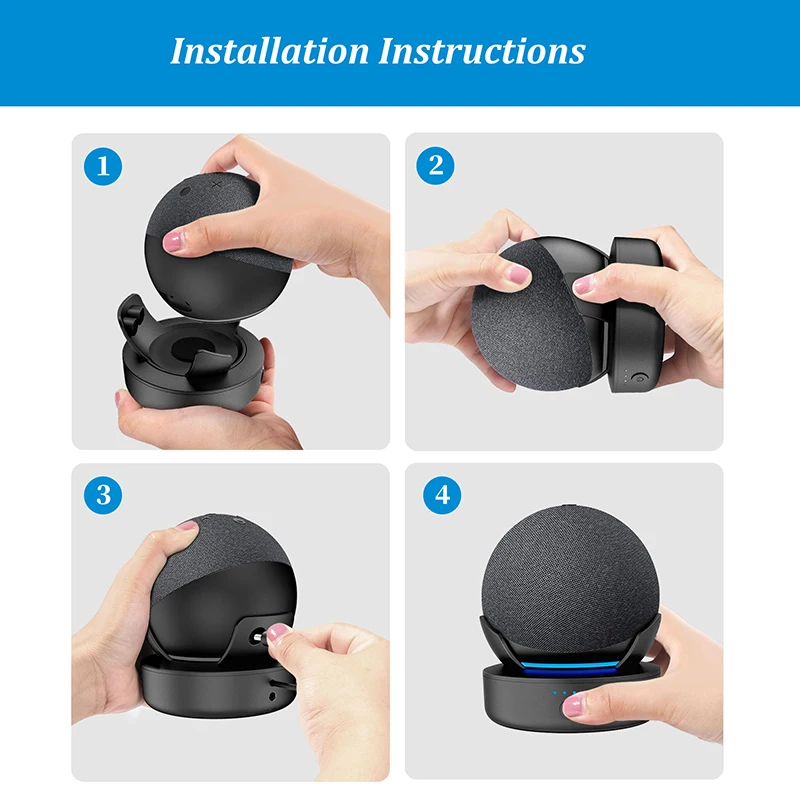 Installation Instructions

1

2

3

4