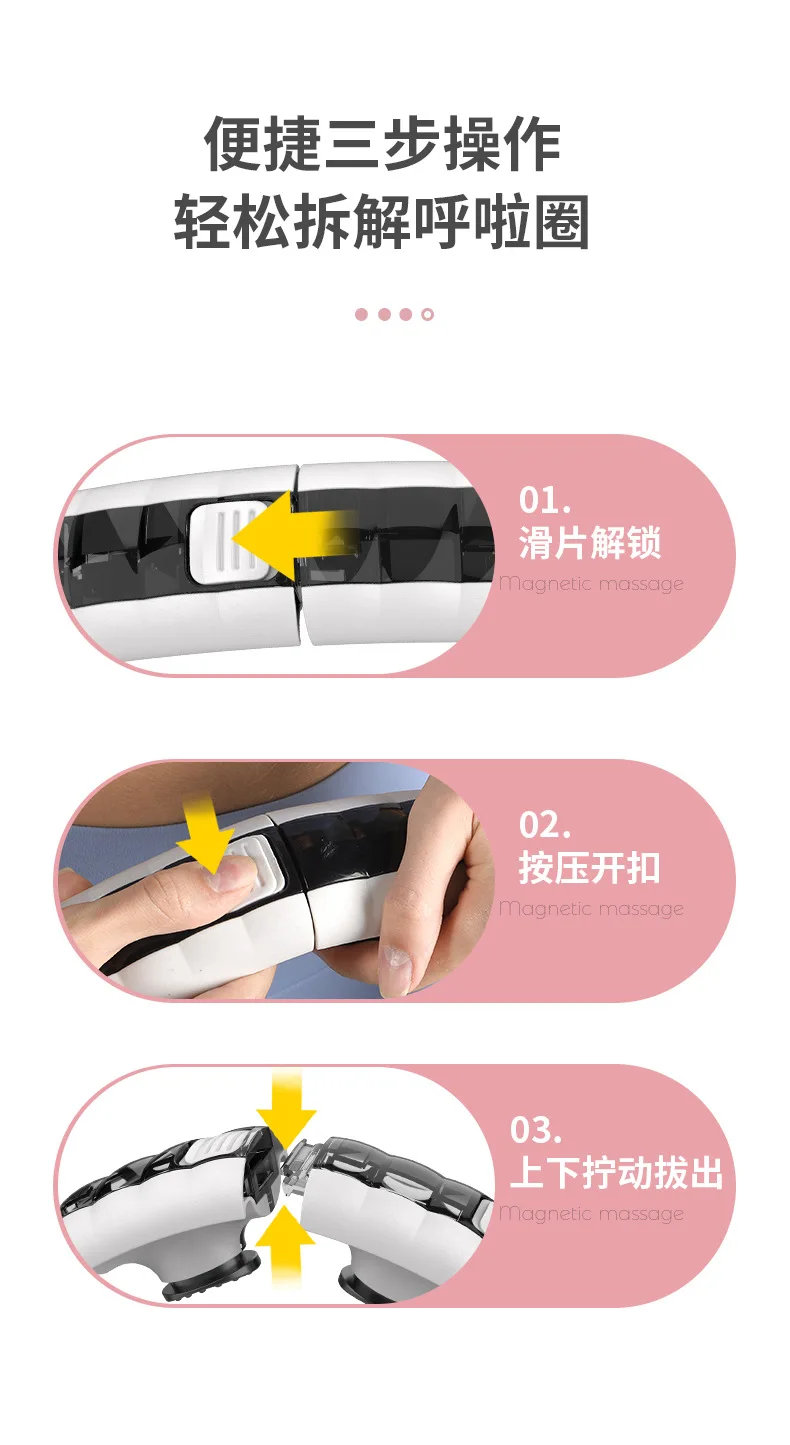 便捷三步操作
轻松拆解呼啦圈

01.
滑片解锁
Magnetic massage

02.
按压开扣
Magnetic massage

03.
上下拧动拔出
Magnetic massage