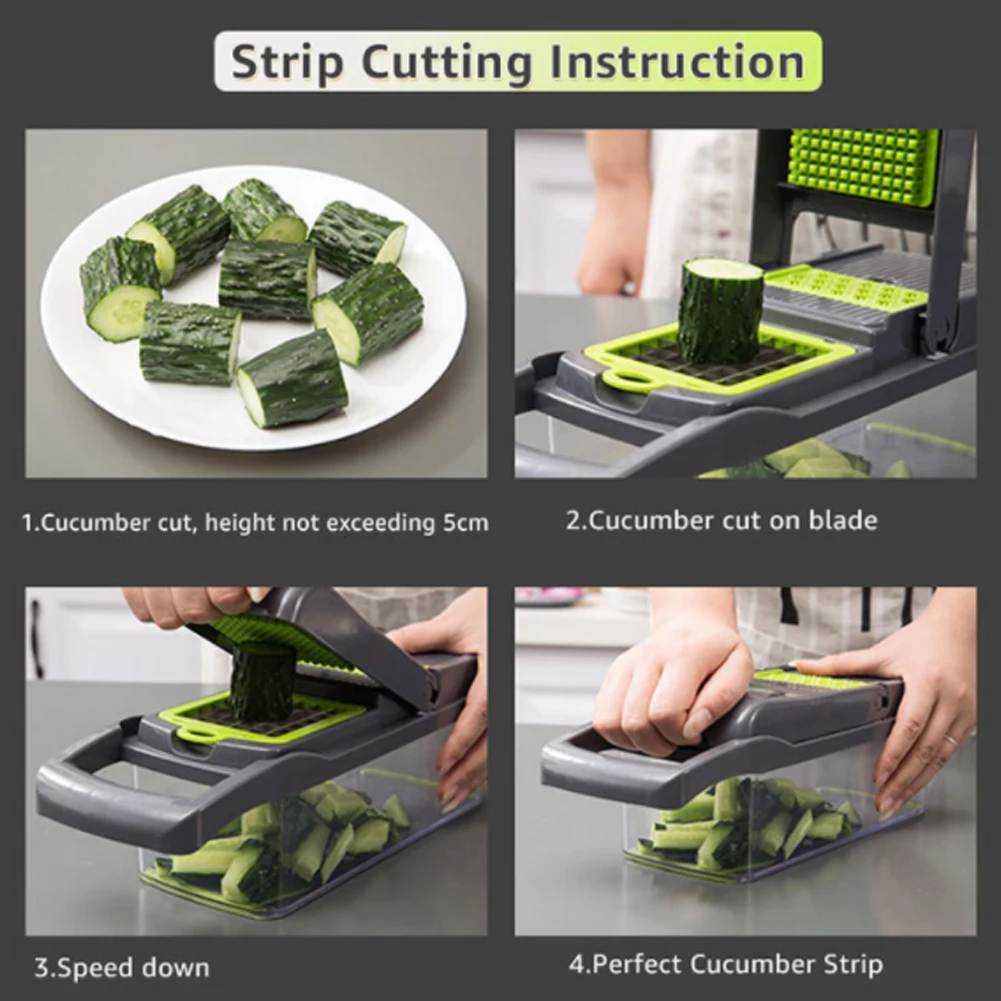 Strip Cutting Instruction

1.Cucumber cut, height not exceeding 5cm

2.Cucumber cut on blade

3.Speed down

4.Perfect Cucumber Strip