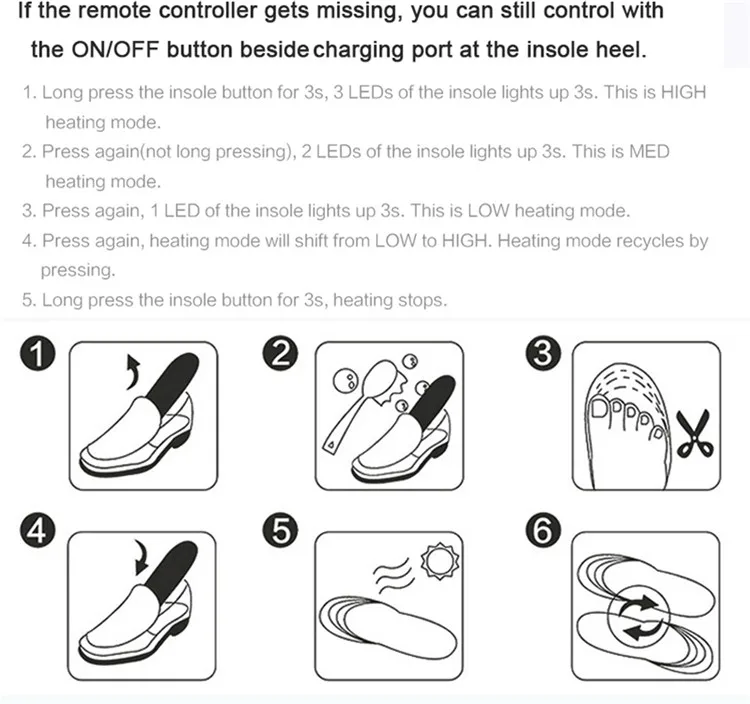 If the remote controller gets missing, you can still control with the ON/OFF button beside charging port at the insole heel.

1. Long press the insole button for 3s, 3 LEDs of the insole lights up 3s. This is HIGH heating mode.
2. Press again(not long pressing), 2 LEDs of the insole lights up 3s. This is MED heating mode.
3. Press again, 1 LED of the insole lights up 3s. This is LOW heating mode.
4. Press again, heating mode will shift from LOW to HIGH. Heating mode recycles by pressing.
5. Long press the insole button for 3s, heating stops.

1

2

3

4

5

6