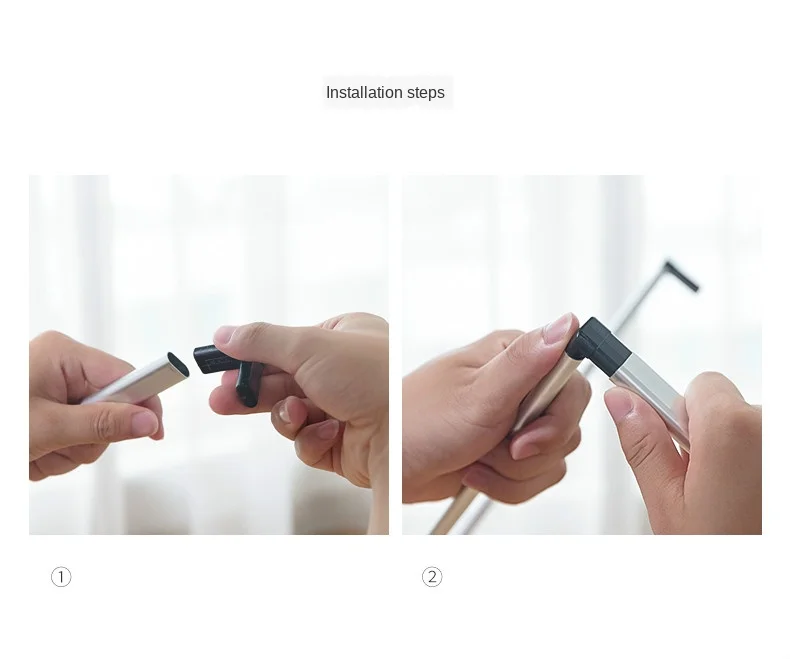 Installation steps

①

②