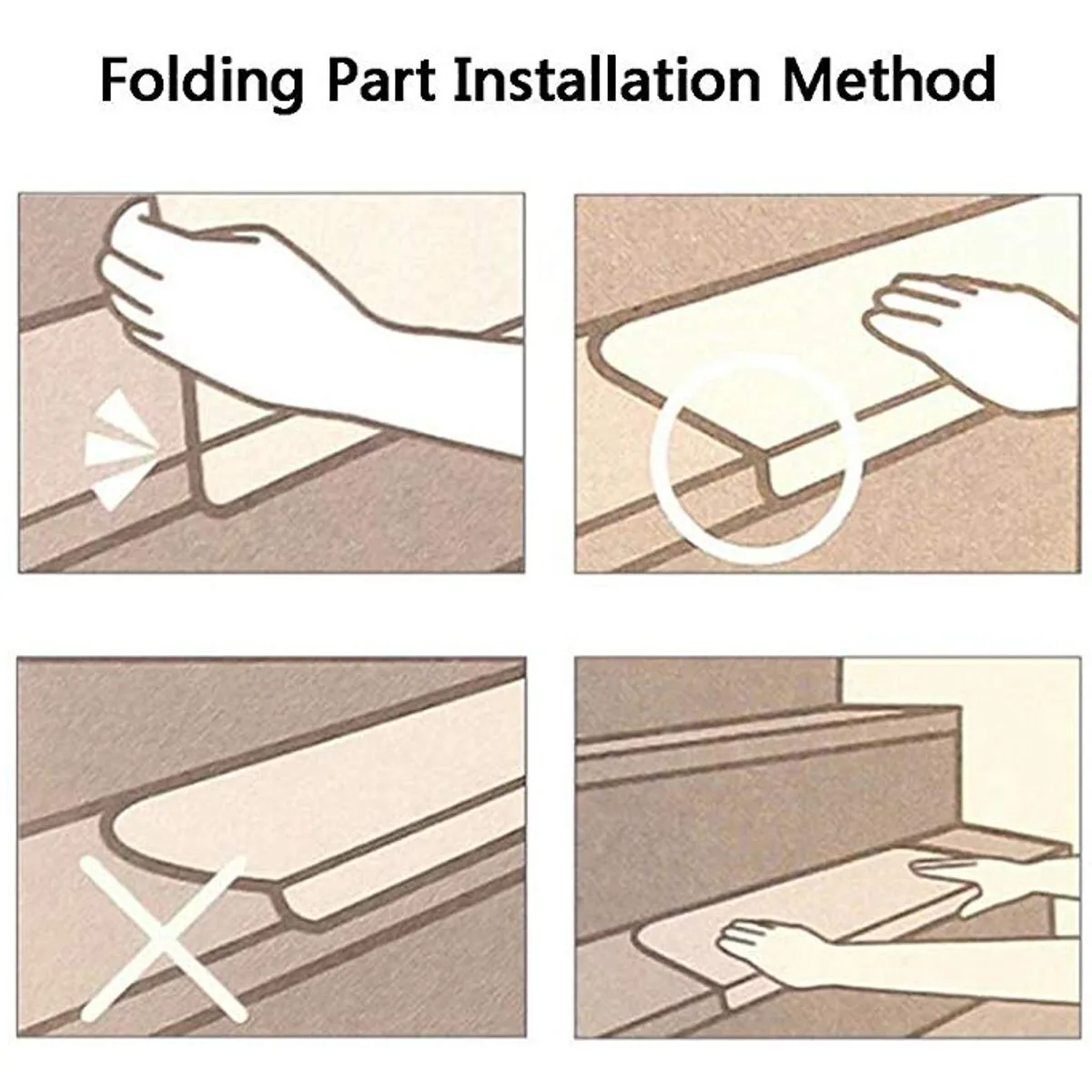 Folding Part Installation Method