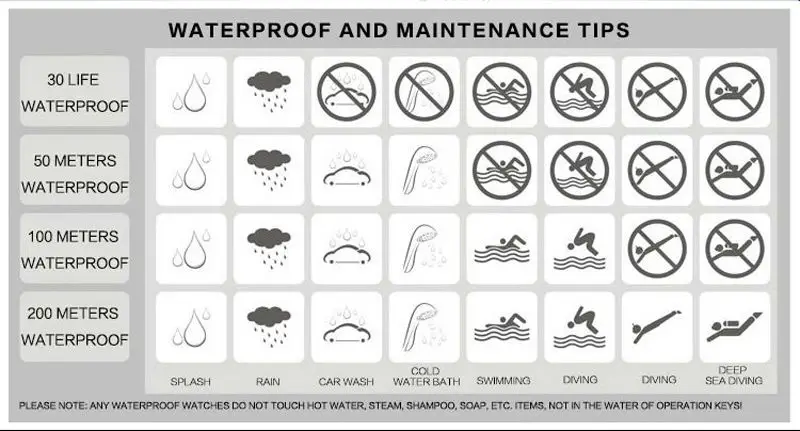 WATERPROOF AND MAINTENANCE TIPS

30 LIFE WATERPROOF

50 METERS WATERPROOF

100 METERS WATERPROOF

200 METERS WATERPROOF

SPLASH

RAIN

CAR WASH

COLD WATER BATH

SWIMMING

DIVING

DIVING

DEEP SEA DIVING

PLEASE NOTE: ANY WATERPROOF WATCHES DO NOT TOUCH HOT WATER, STEAM, SHAMPOO, SOAP, ETC. ITEMS, NOT IN THE WATER OF OPERATION KEYS!